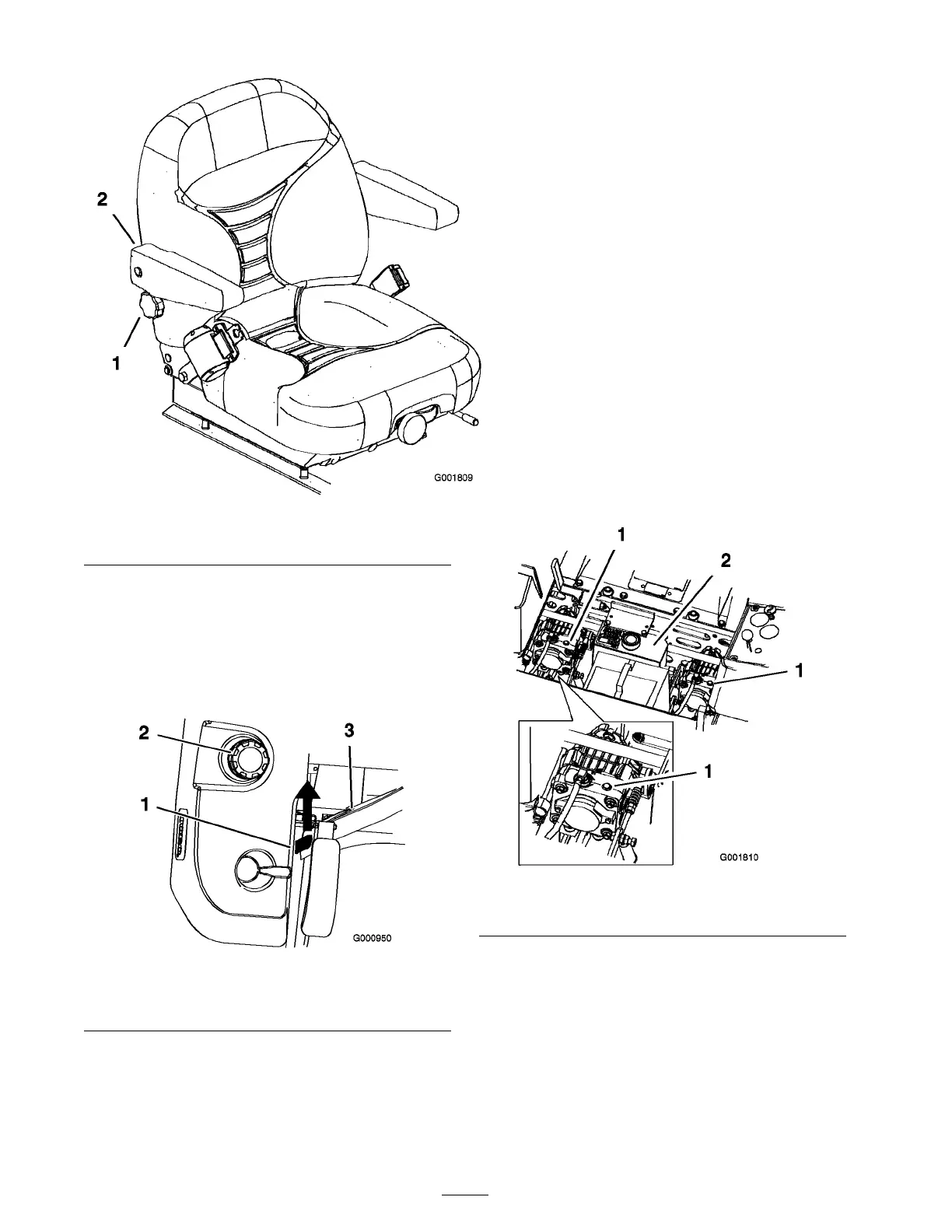 2

1

G001809

2

3

1

G000950

1

2

1

1

G001810