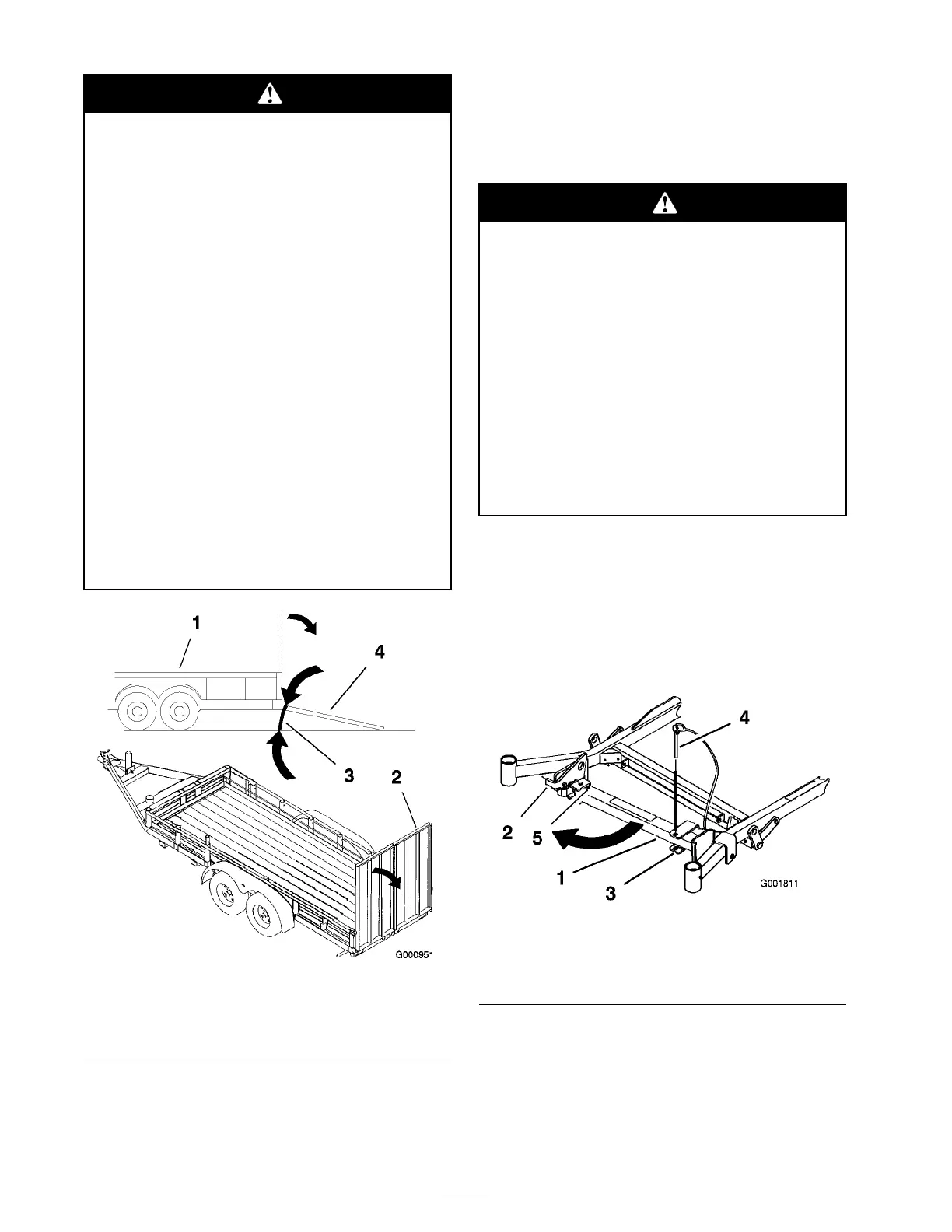 1

4

3

2

G000951

4

2

5

1

3

G001811