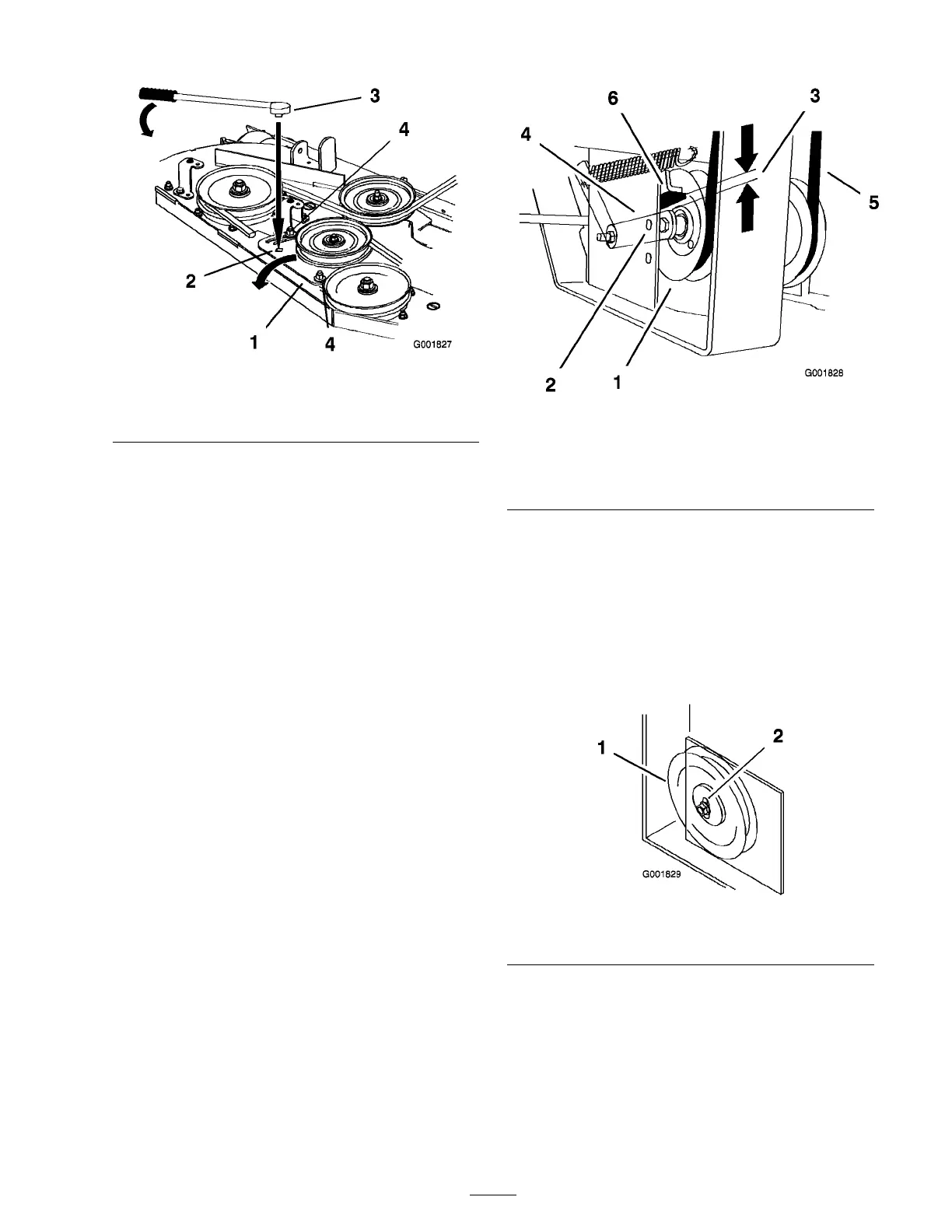 3
4
2
1
4
G001827

6
3
4
5
2
1
G001828

1
2
G001829