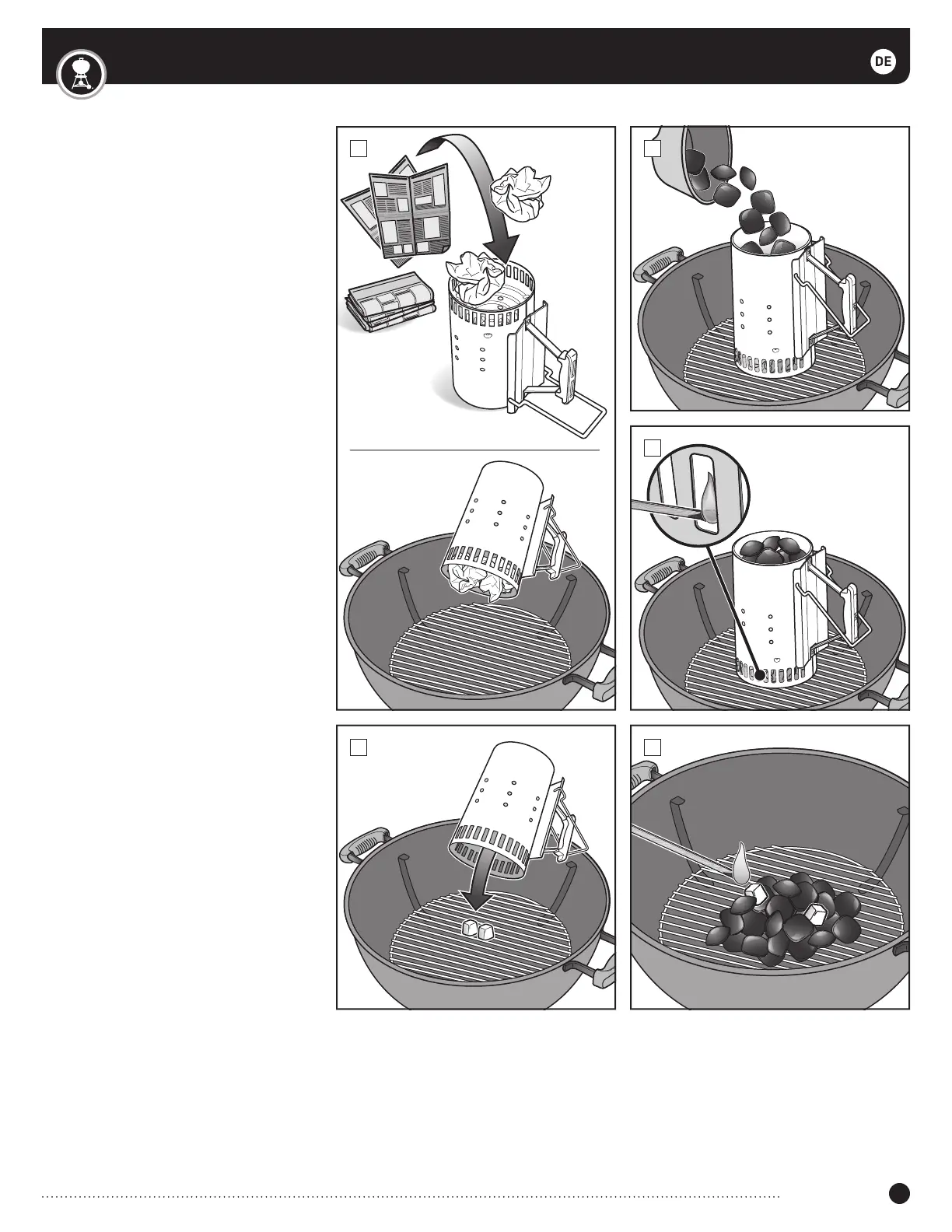 DE