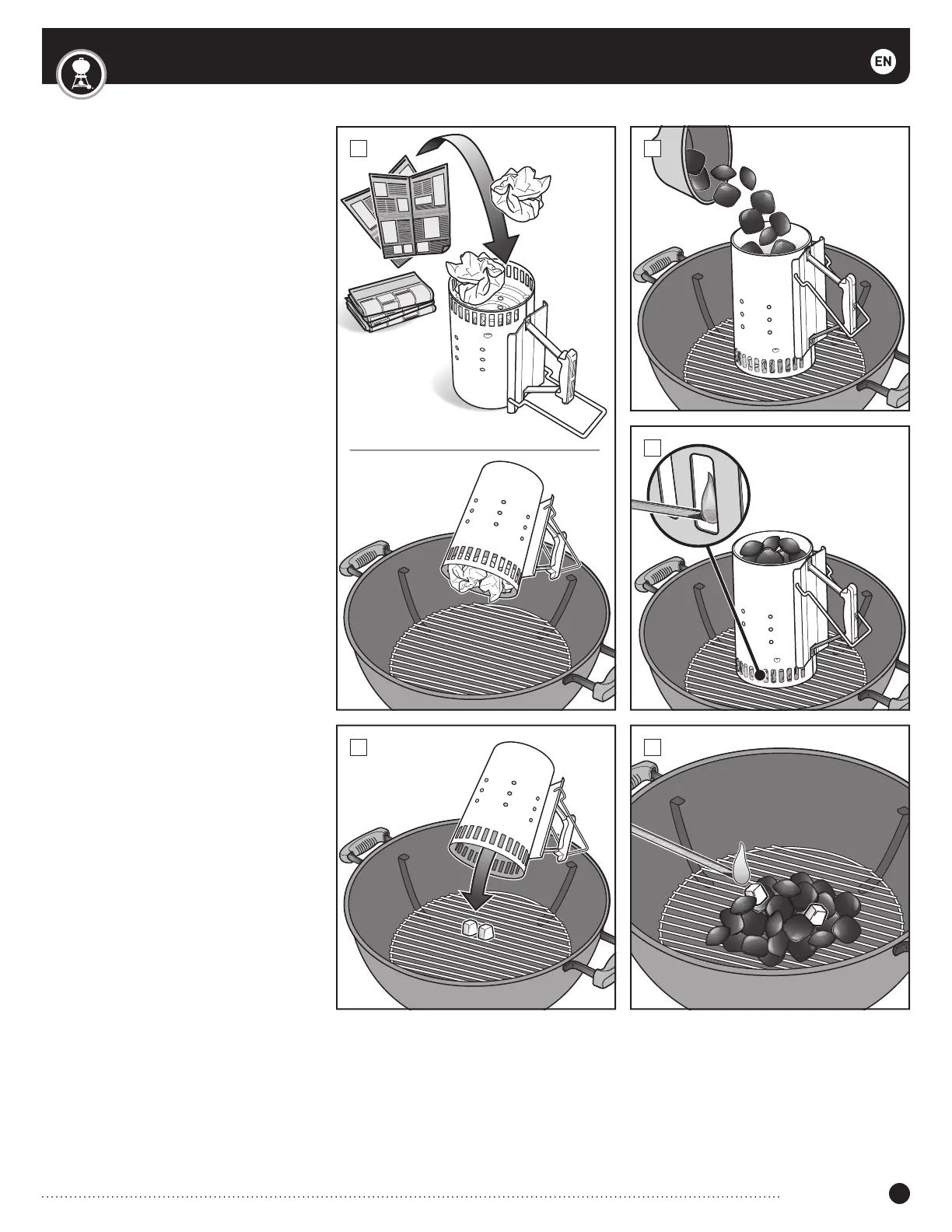 EN