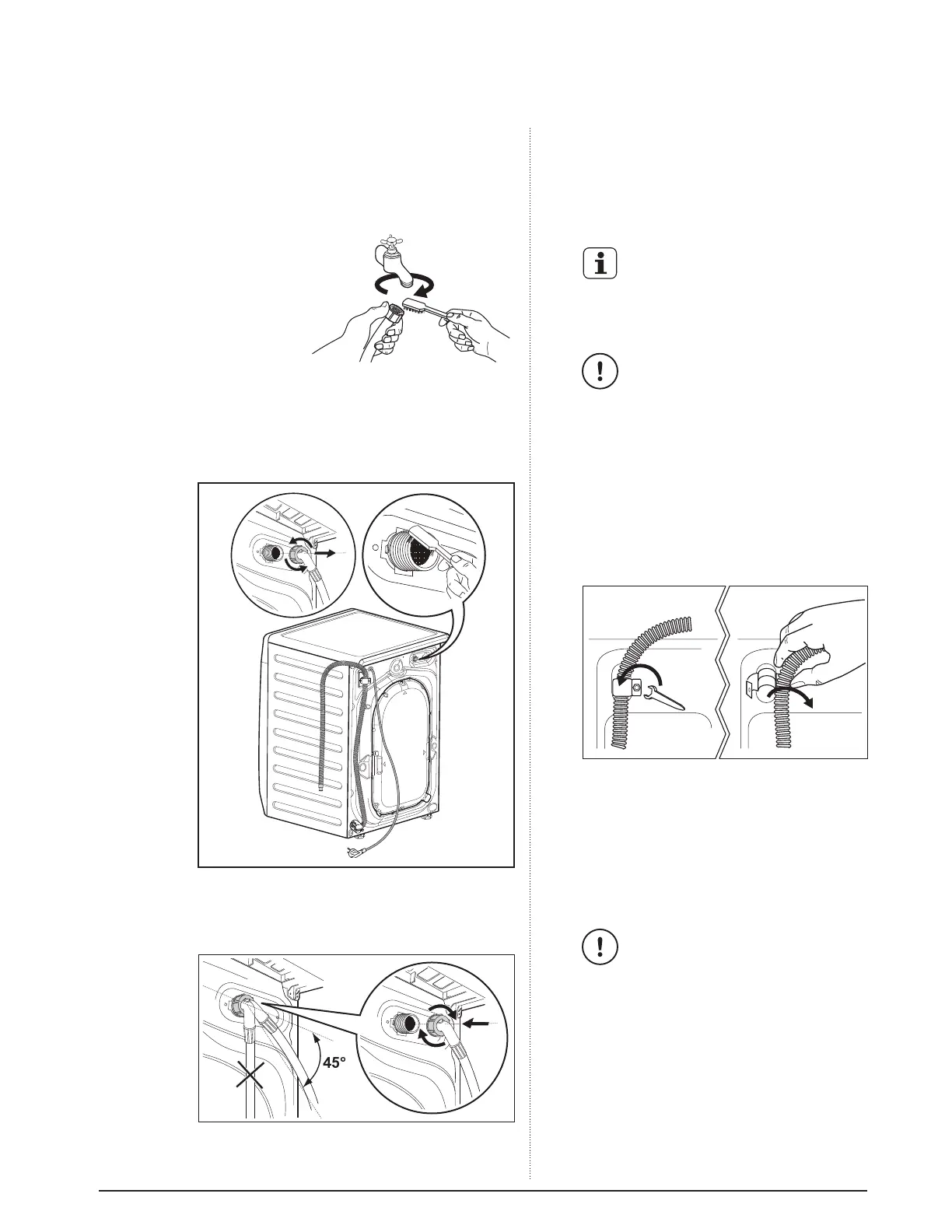 45°