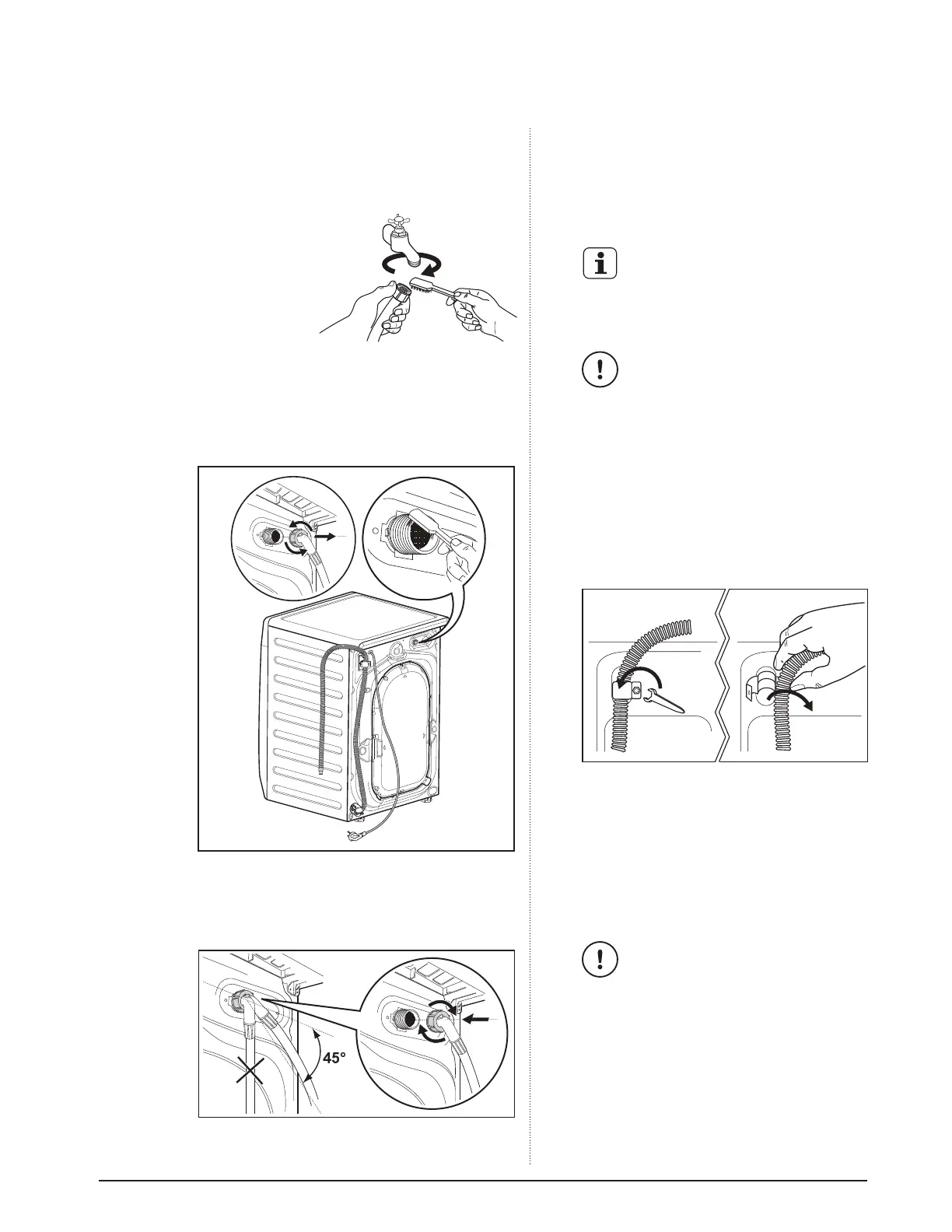 45°