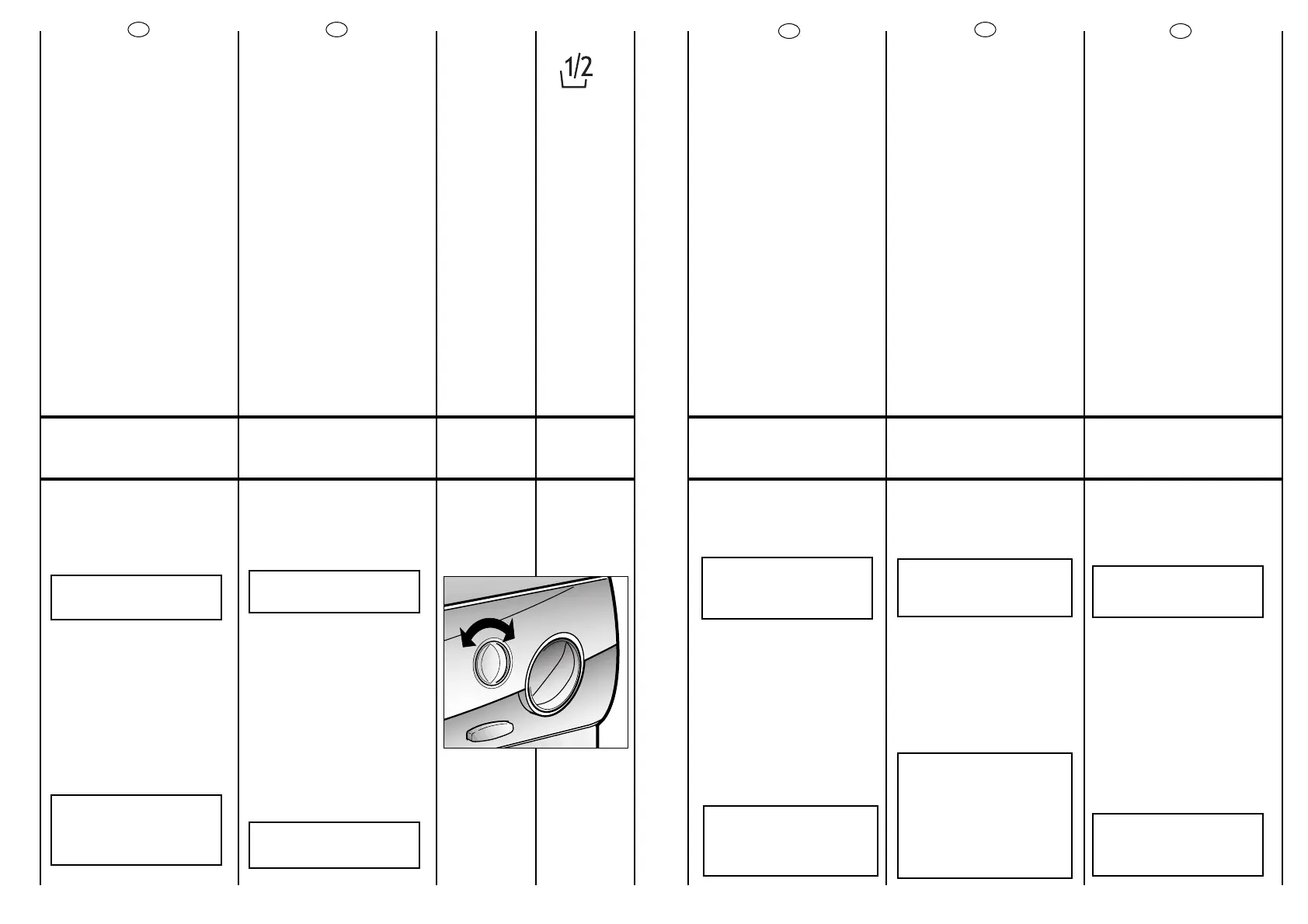 1/2