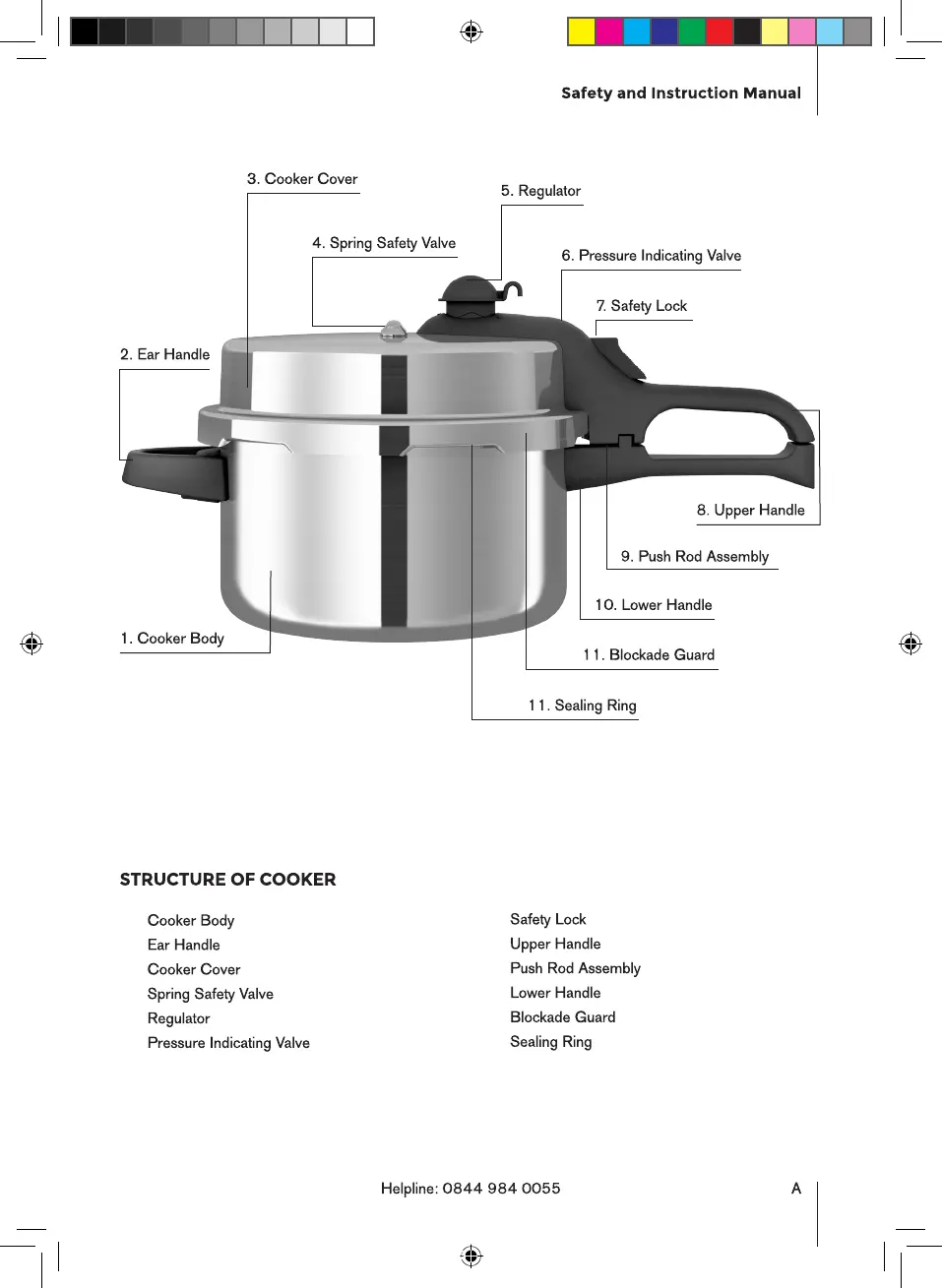 Safety and Instruction Manual

3. Cooker Cover

5. Regulator

4. Spring Safety Valve

6. Pressure Indicating Valve

7. Safety Lock

2. Ear Handle

8. Upper Handle

9. Push Rod Assembly

10. Lower Handle

1. Cooker Body

11. Blockade Guard

11. Sealing Ring

STRUCTURE OF COOKER

Cooker Body
Ear Handle
Cooker Cover
Spring Safety Valve
Regulator
Pressure Indicating Valve

Safety Lock
Upper Handle
Push Rod Assembly
Lower Handle
Blockade Guard
Sealing Ring

Helpline: 0844 984 0055

A