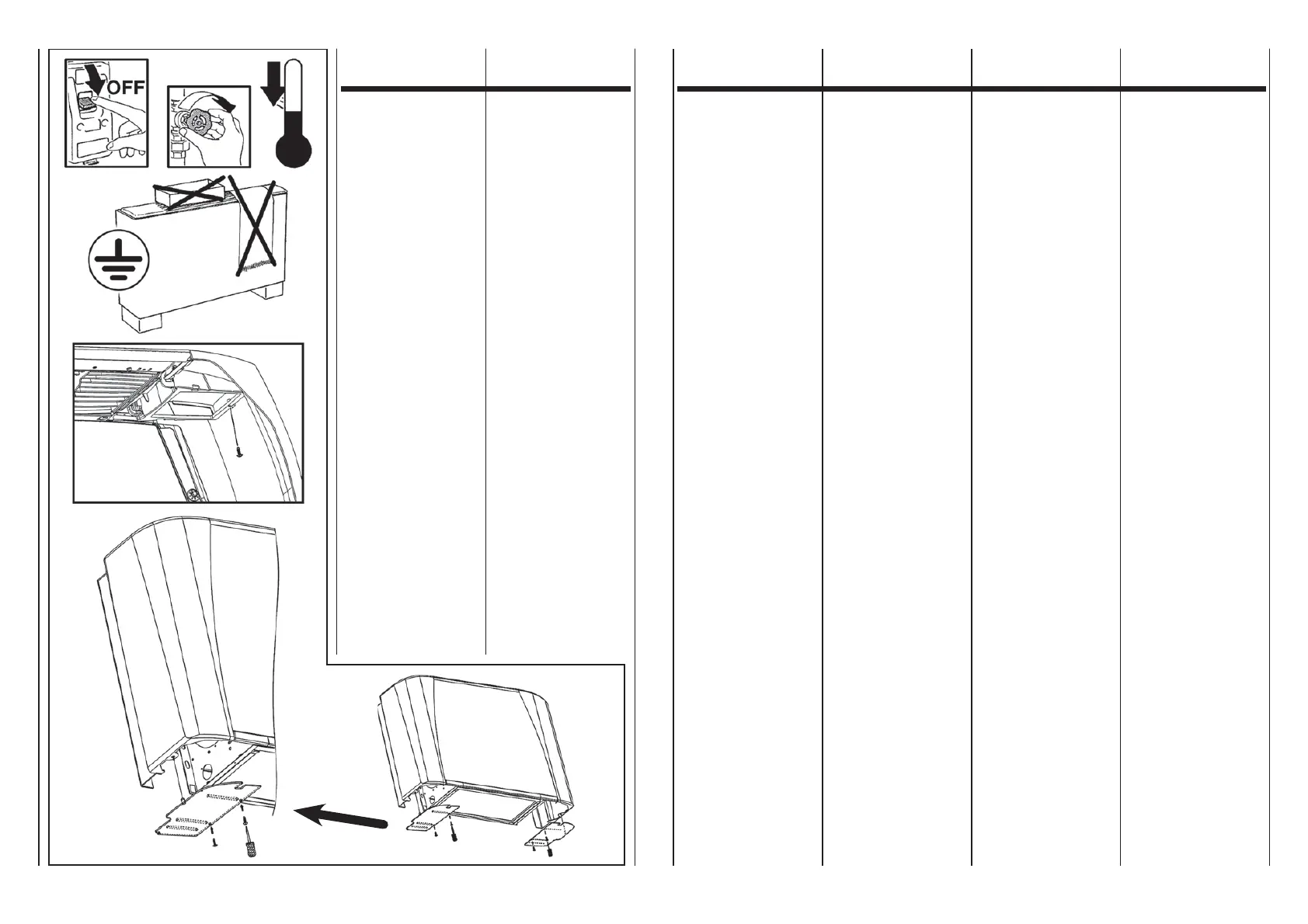 OFF