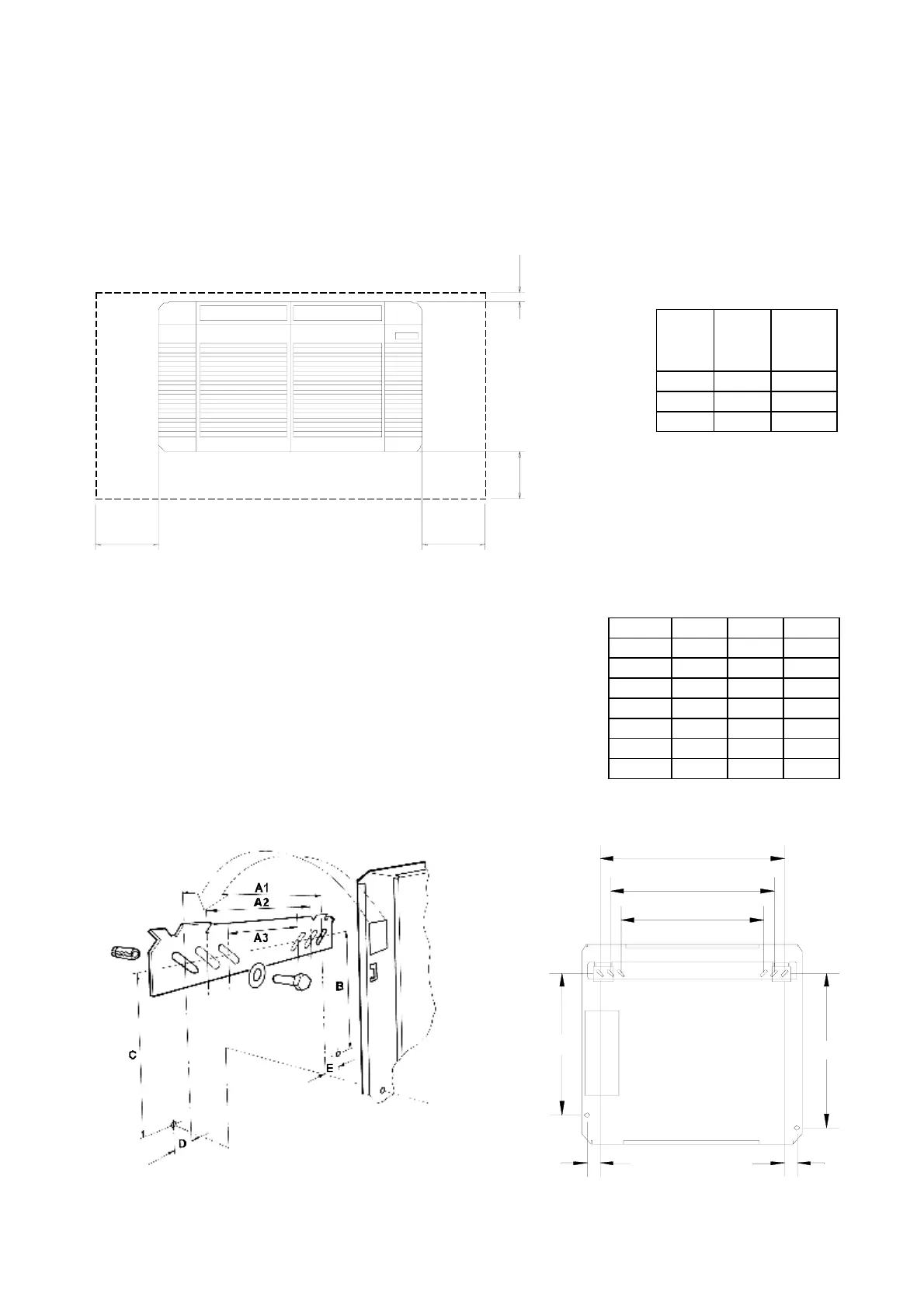 A1

A2

A3

B

C

D

E