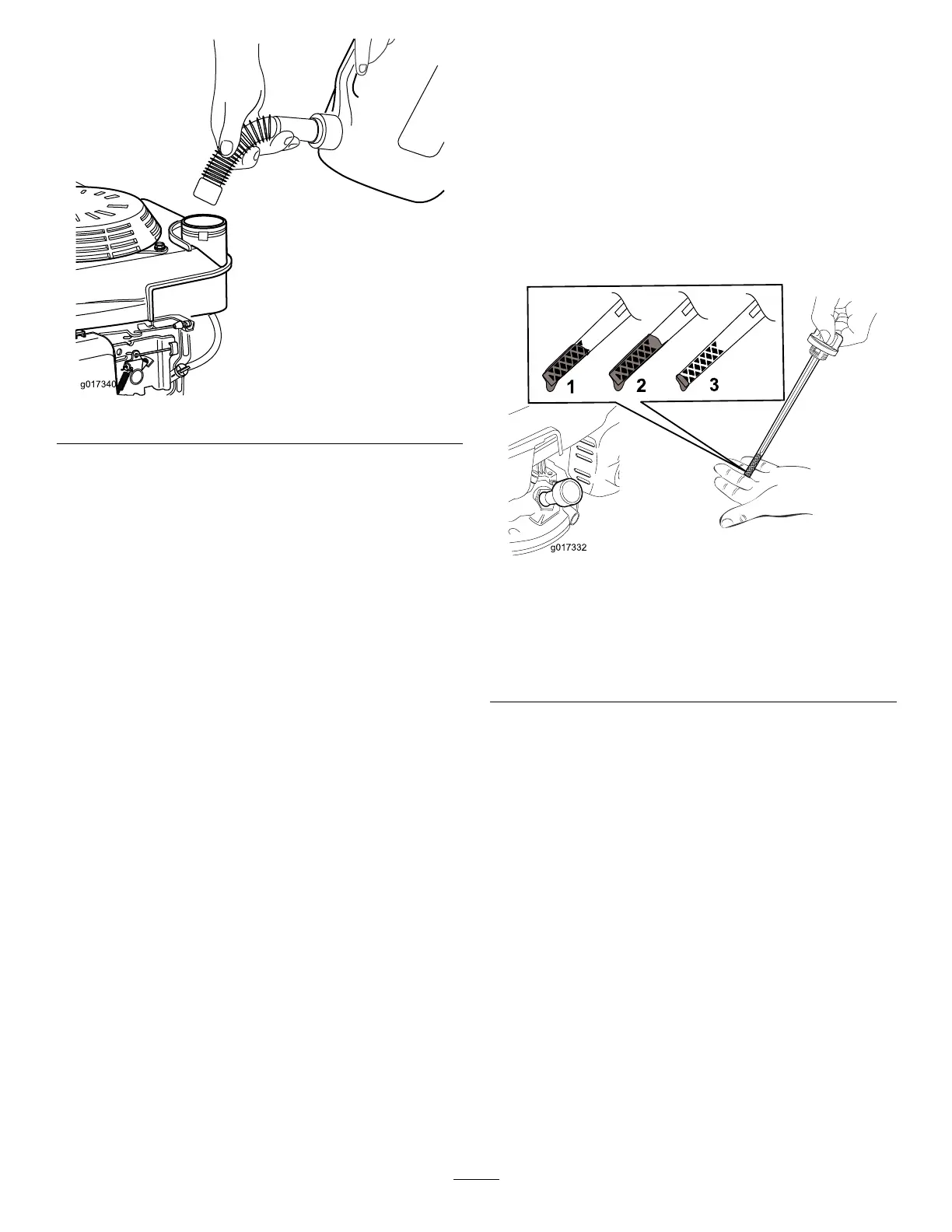 g017340

1 2 3

g017332