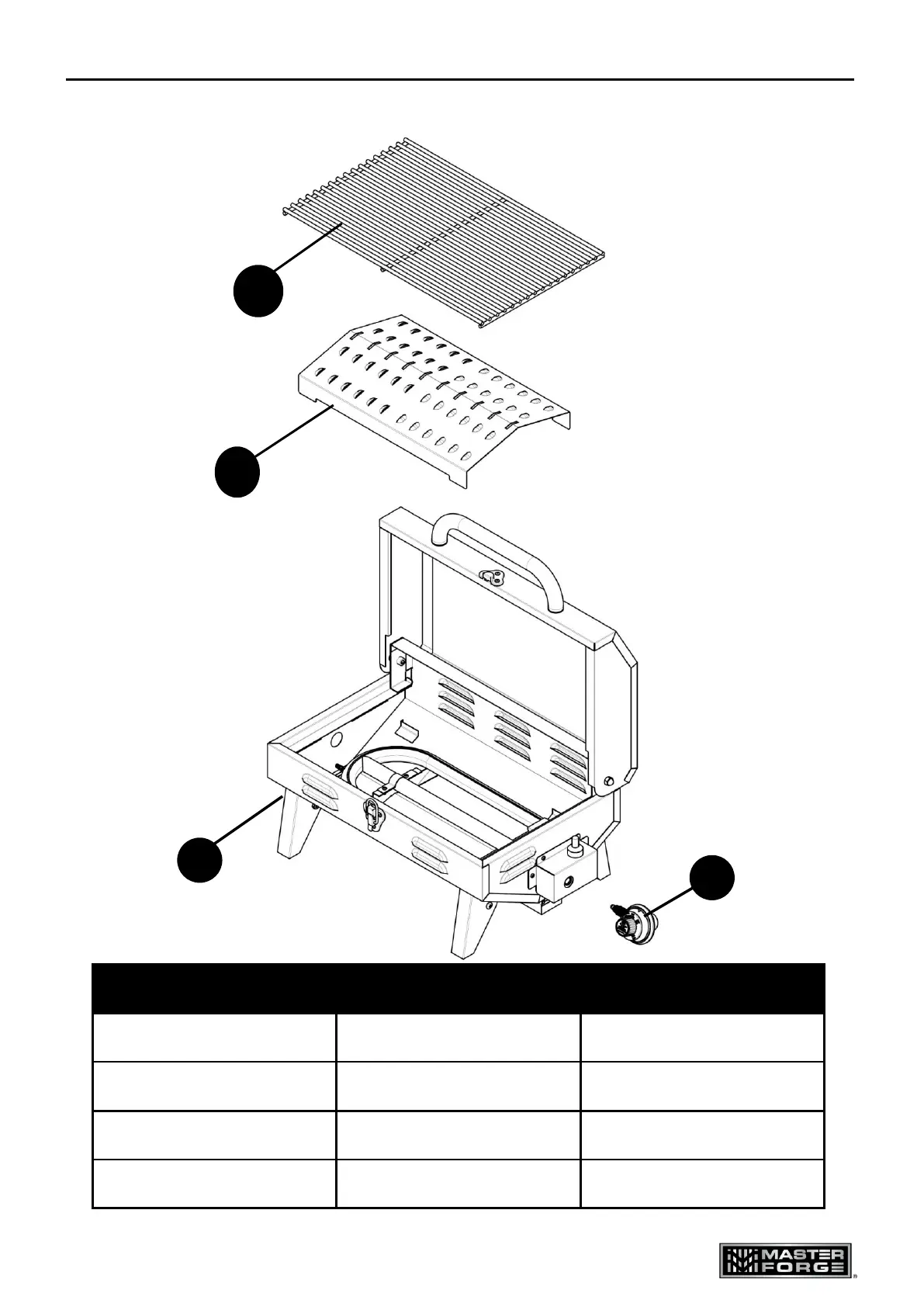 MASTER FORGE®