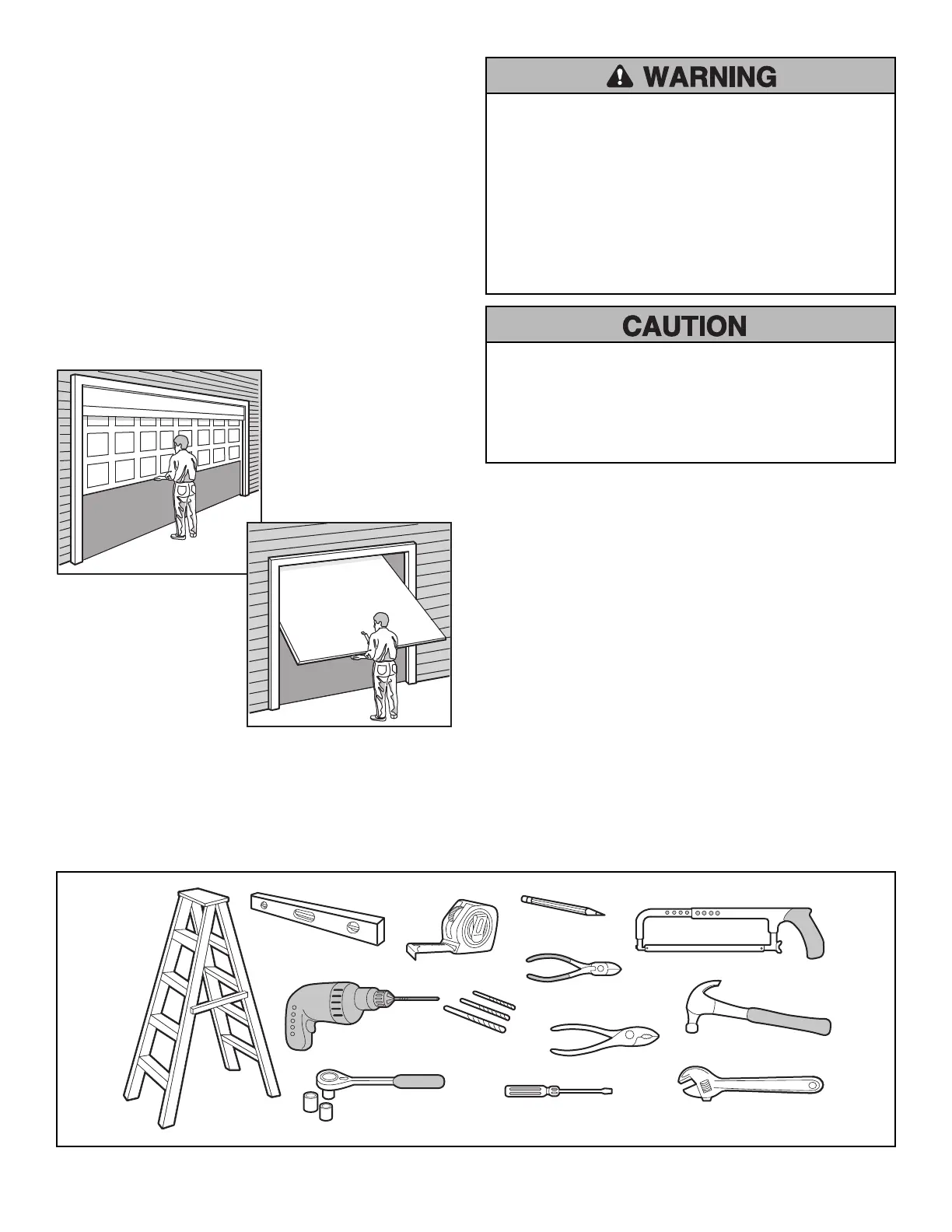 WARNING

CAUTION