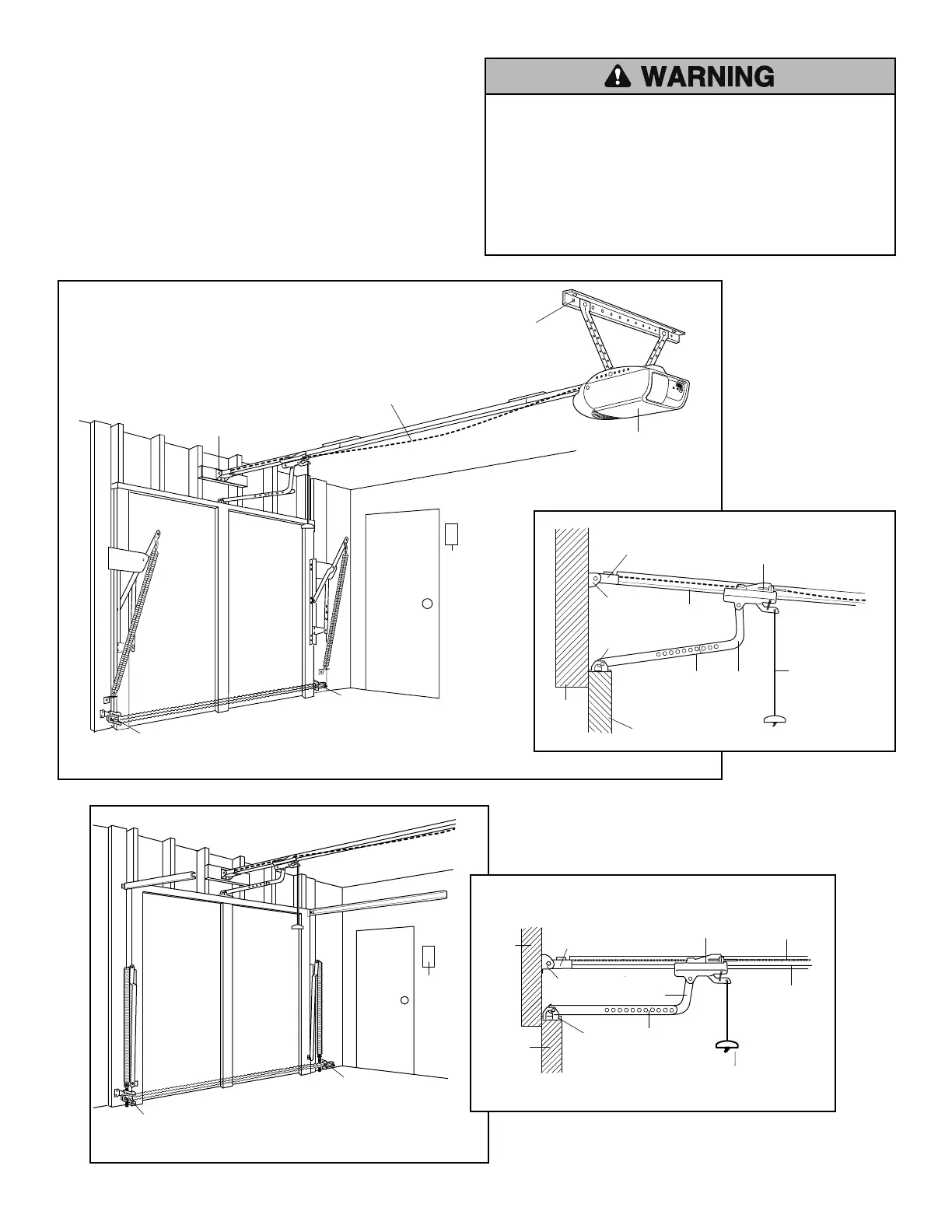 WARNING