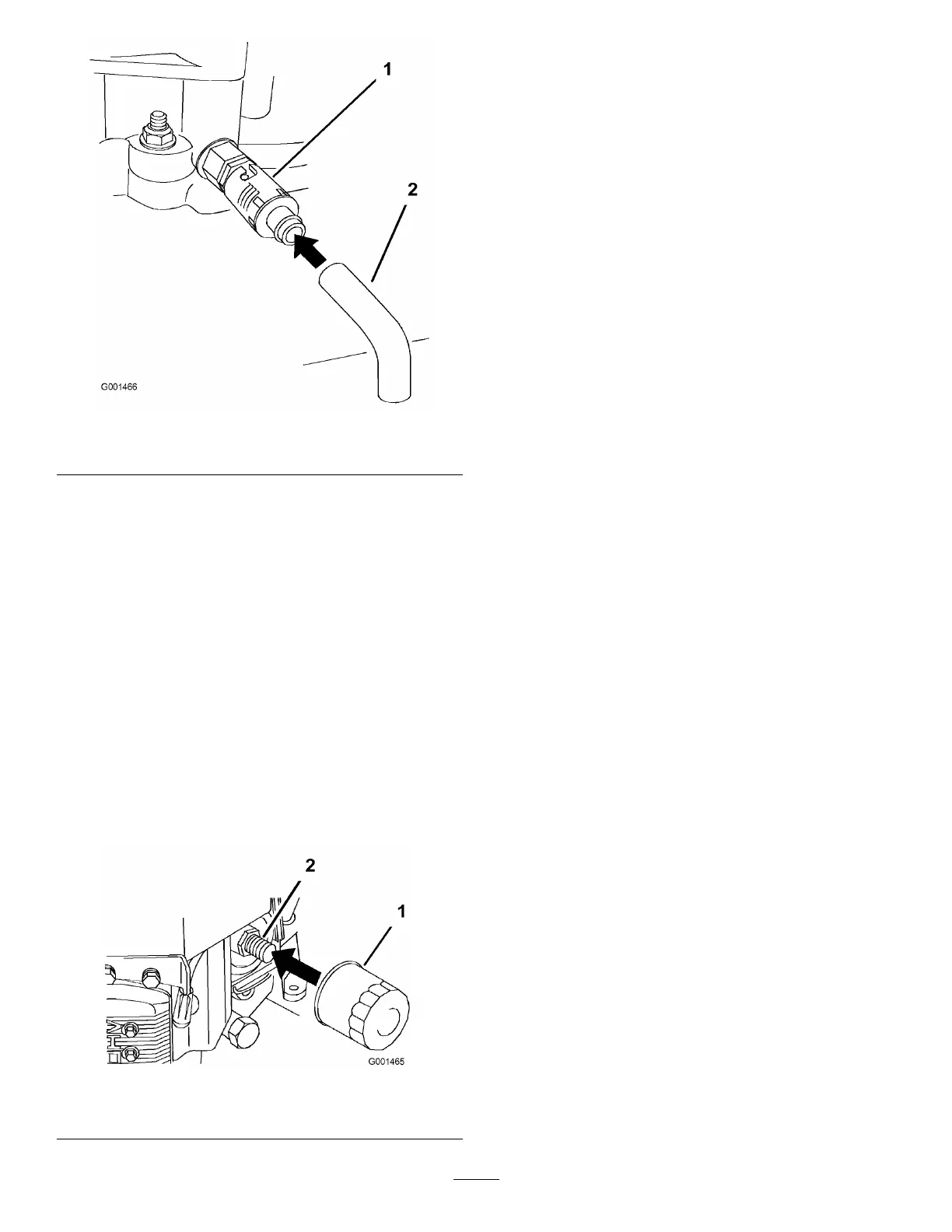 1

2

G001466

2

1

G001465