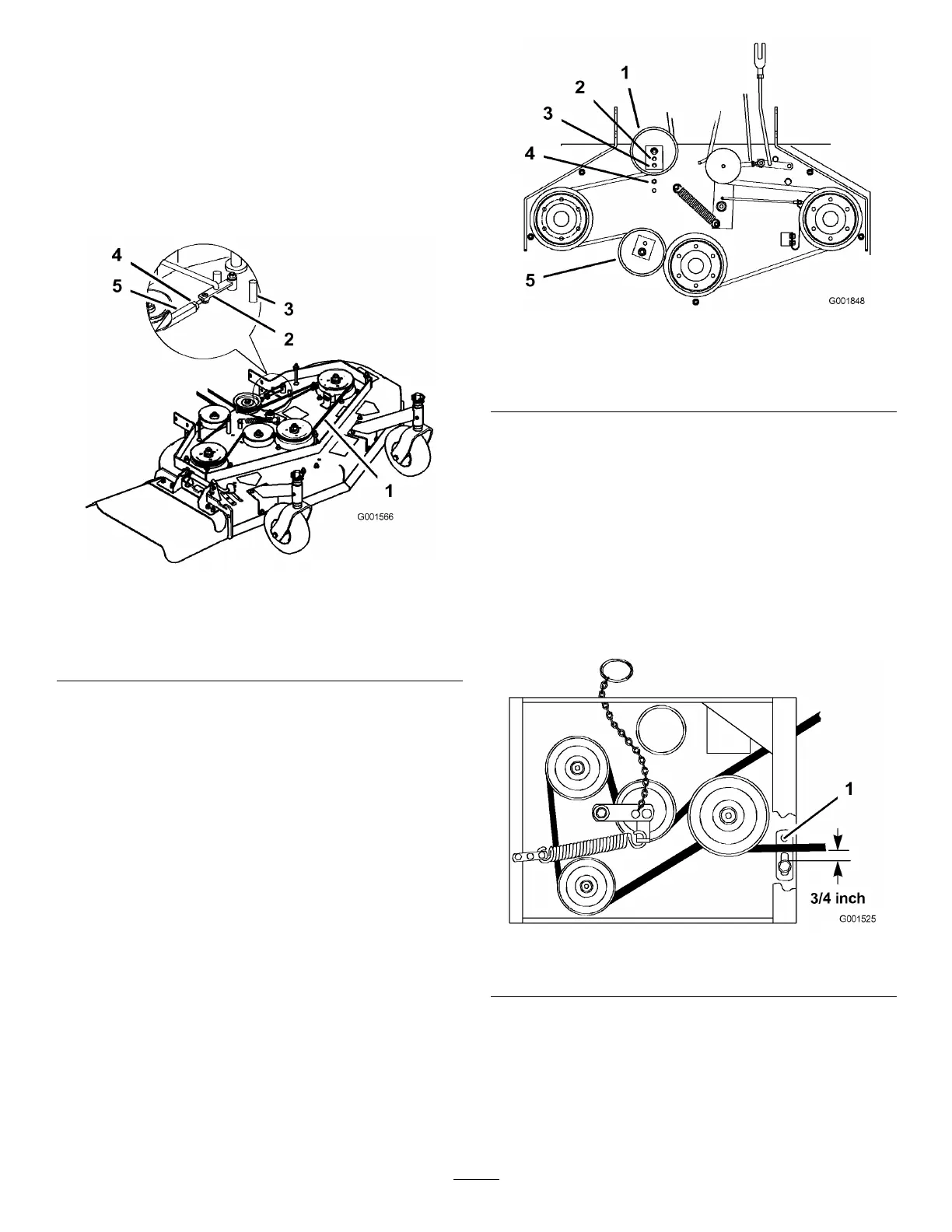 4
5
3
2
1
G001566

1
2
3
4
5
G001848

1
3/4 inch
G001525