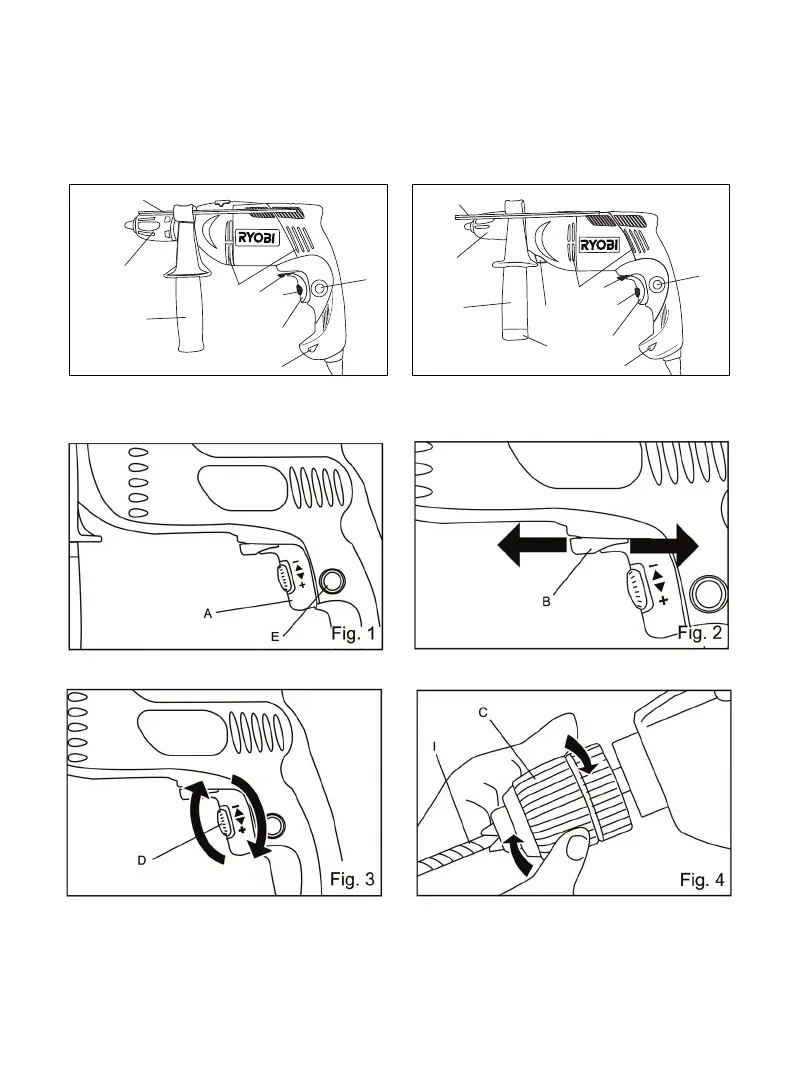 RYOBI

RYOBI

A
E
Fig. 1

B
Fig. 2

D
Fig. 3

C
I
Fig. 4