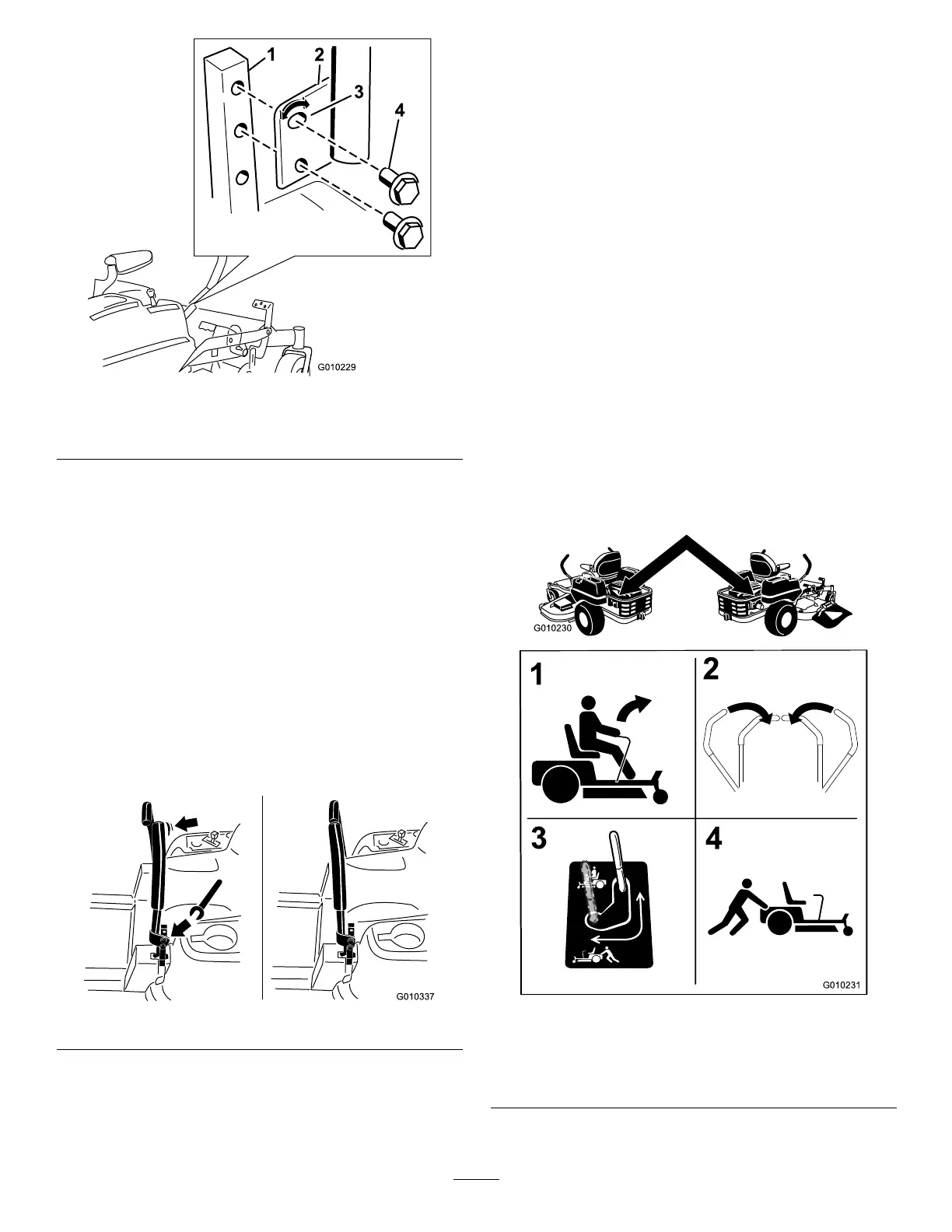 1
2
3
4
G010229

G010337

G010230

1
2
3
4
G010231