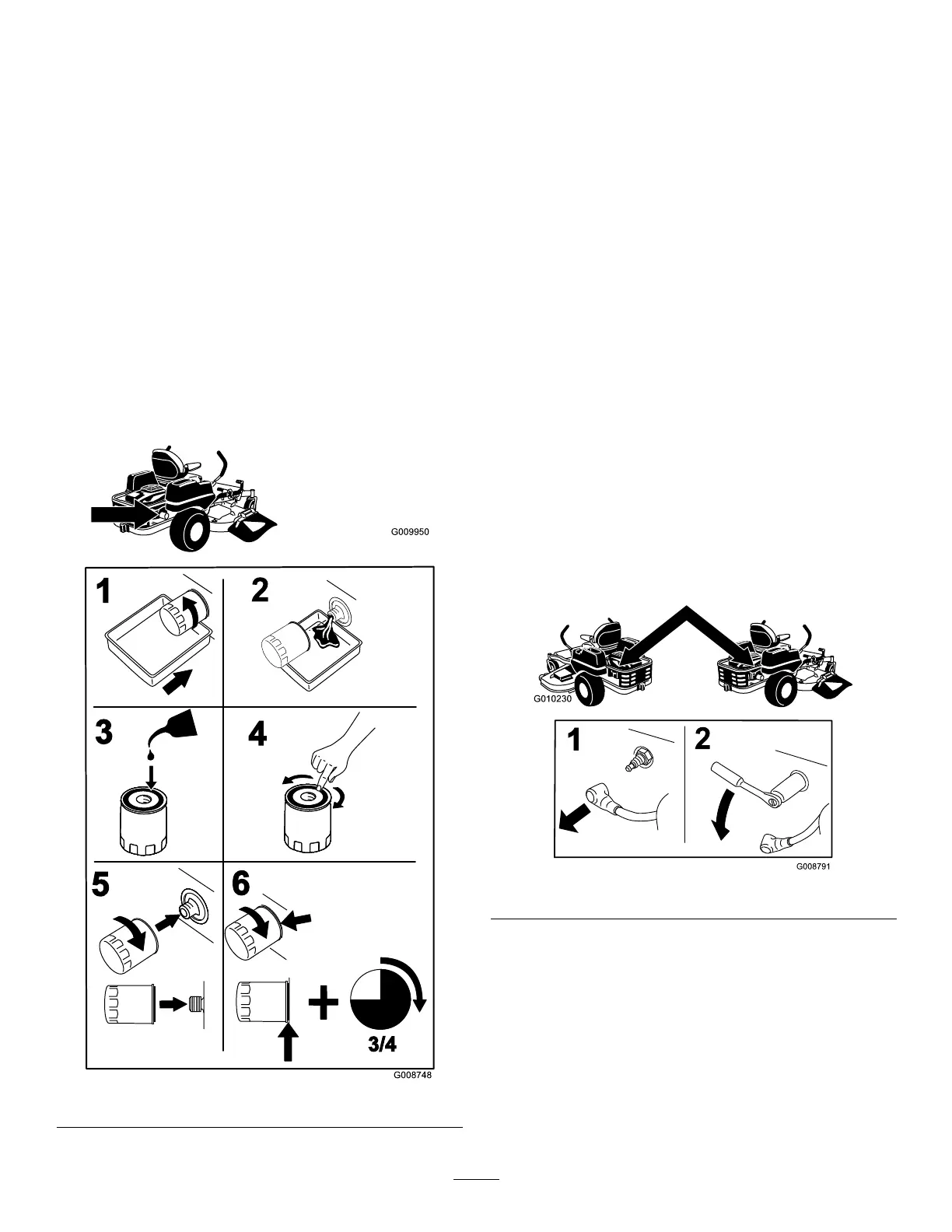 G009950

1

2

3

4

5

6

3/4

G008748

G010230

1

2

G008791