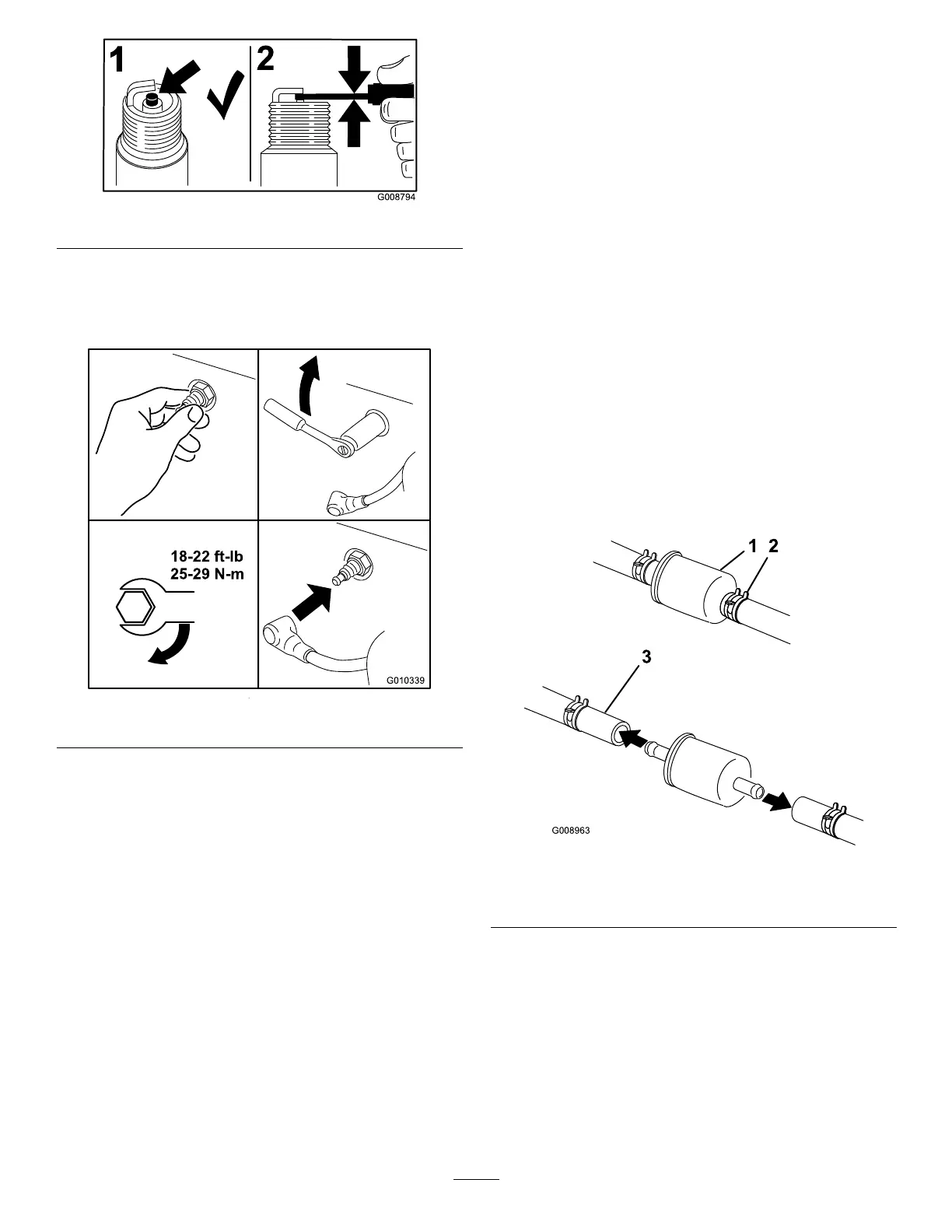 1

2

G008794

18-22 ft-lb
25-29 N-m

G010339

1 2

3

G008963