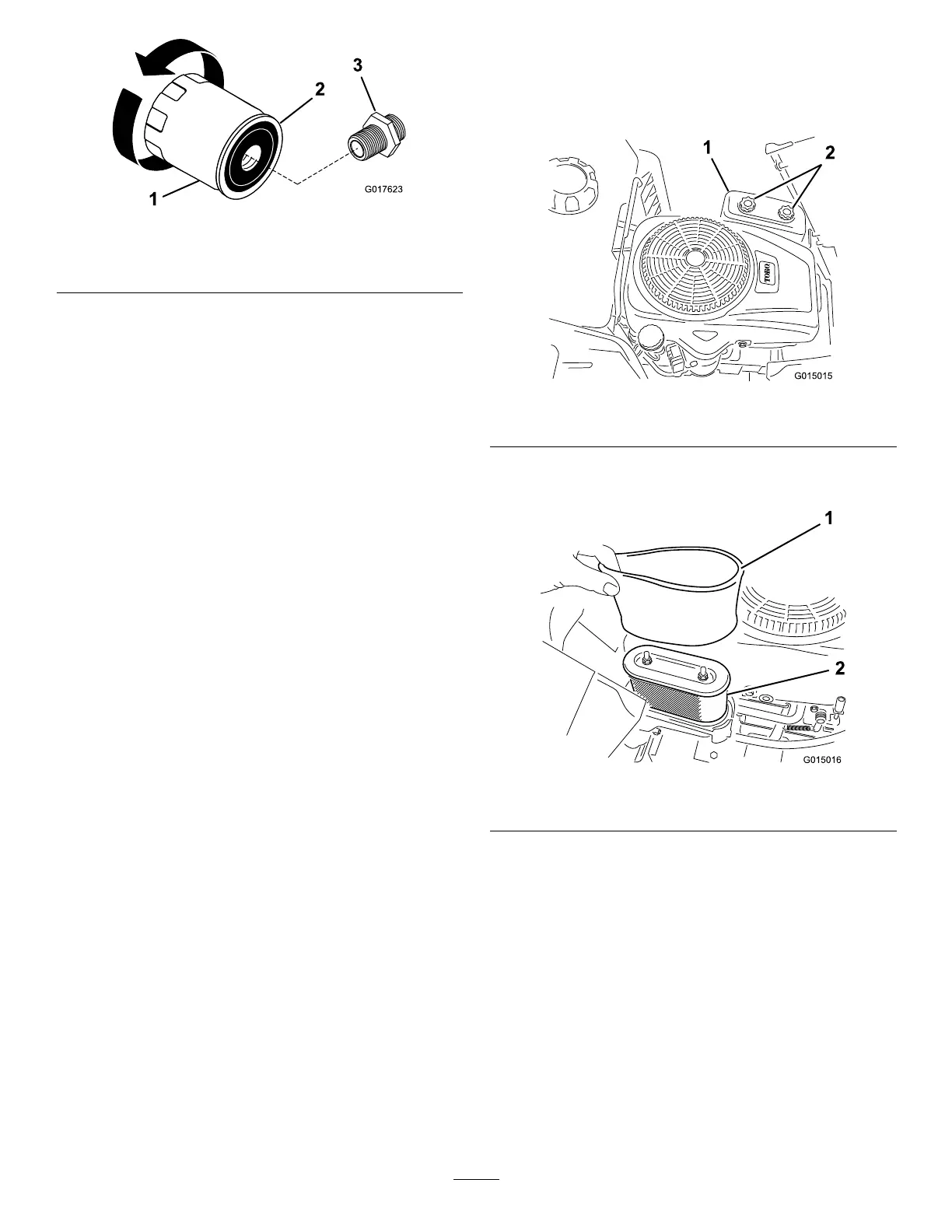 3

2

1

G017623

1

2

TORO

G015015

1

2

G015016