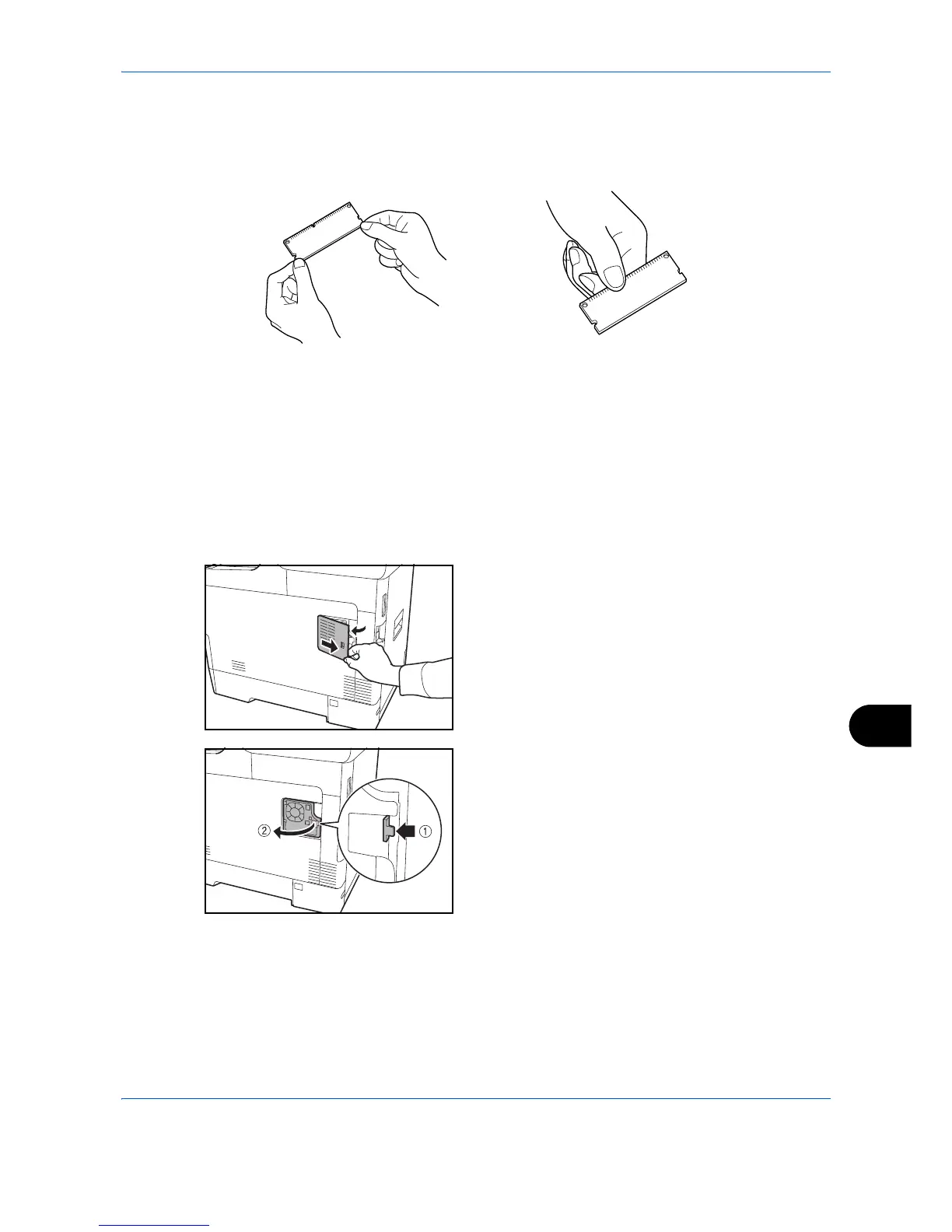 ②
①