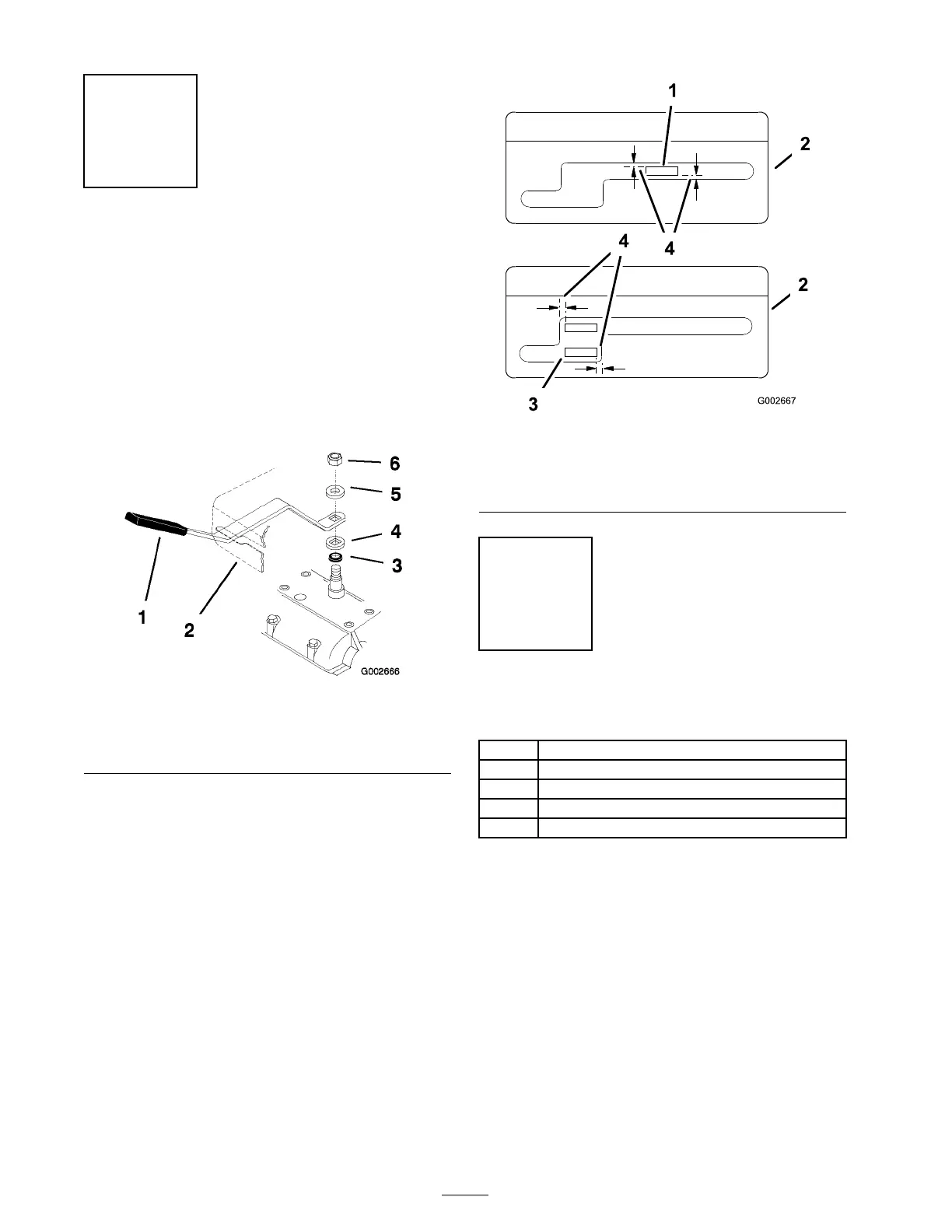 1
2
4
4
4
2
3
G002667

6
5
4
3
1
2
G002666