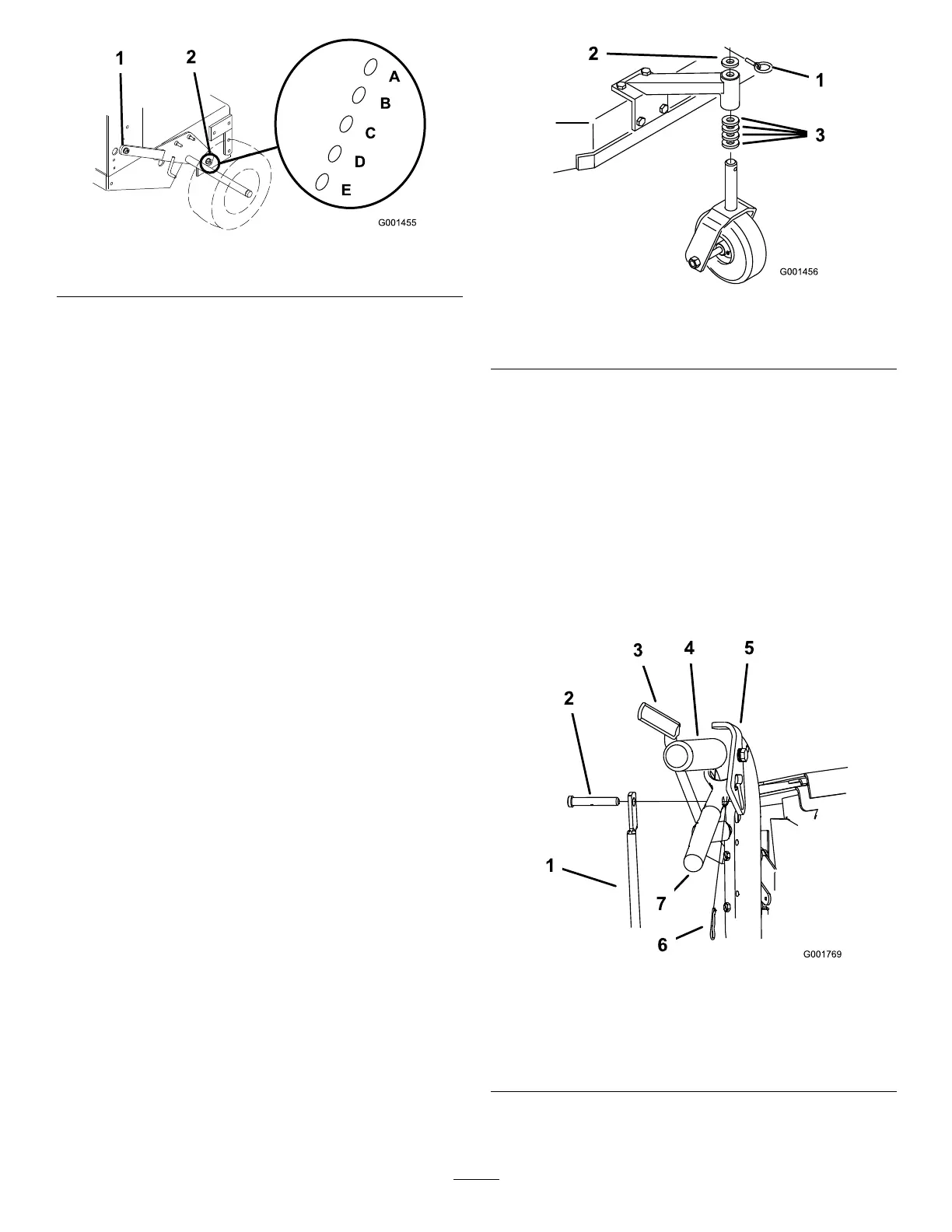 1
2
A
B
C
D
E
G001455

2
1
3
G001456

3
4
5
2
1
7
6
G001769