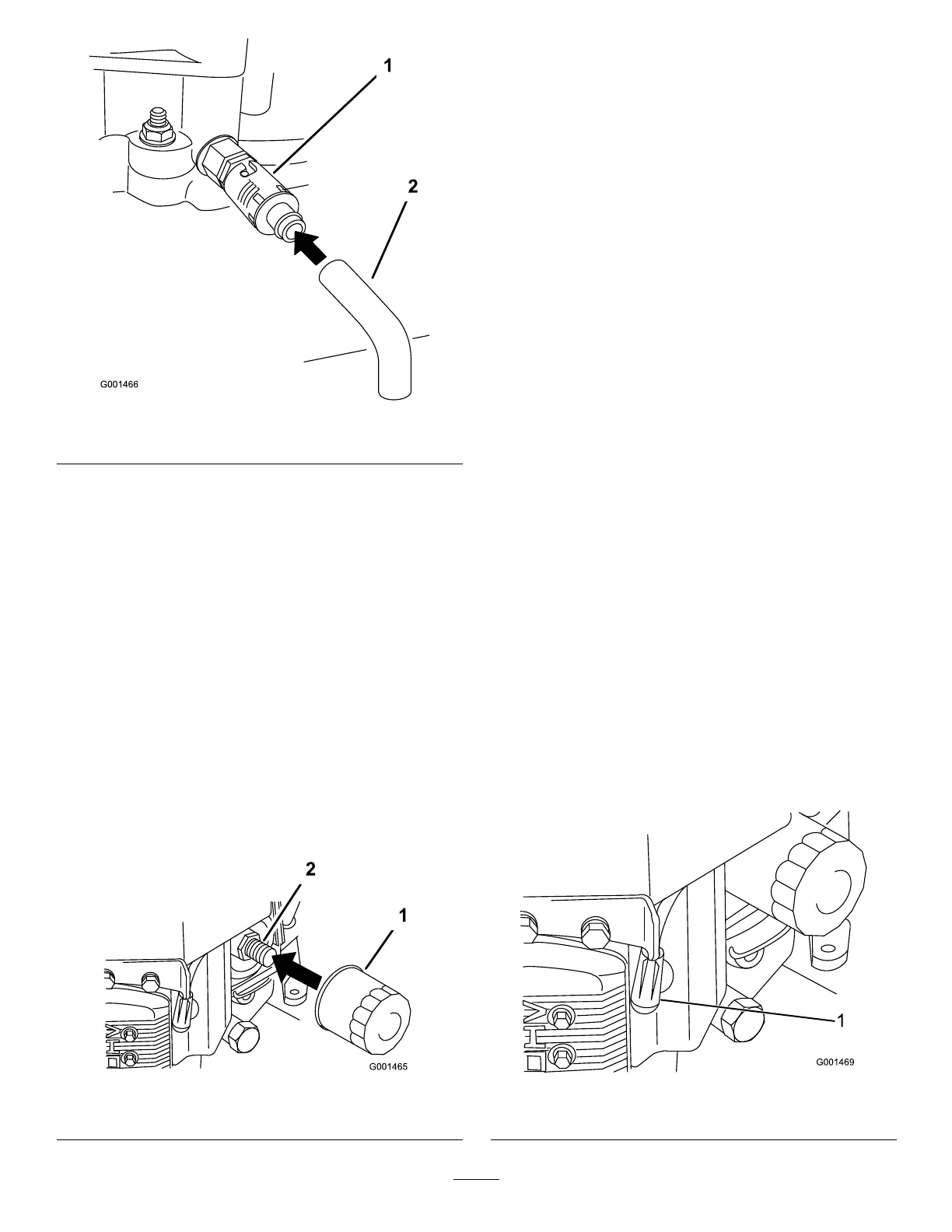 1

2

G001466

2

1

G001465

1

G001469