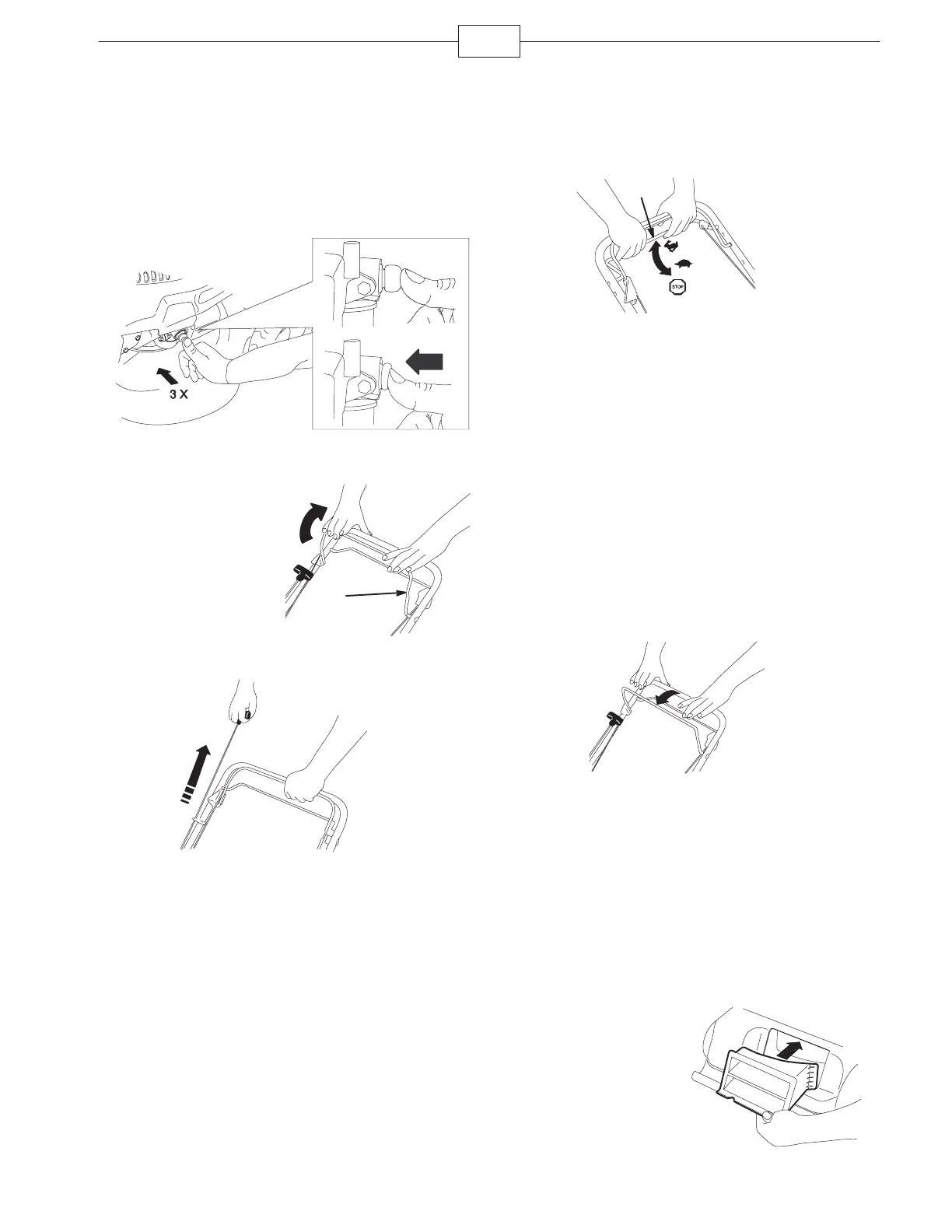 3 X

STOP