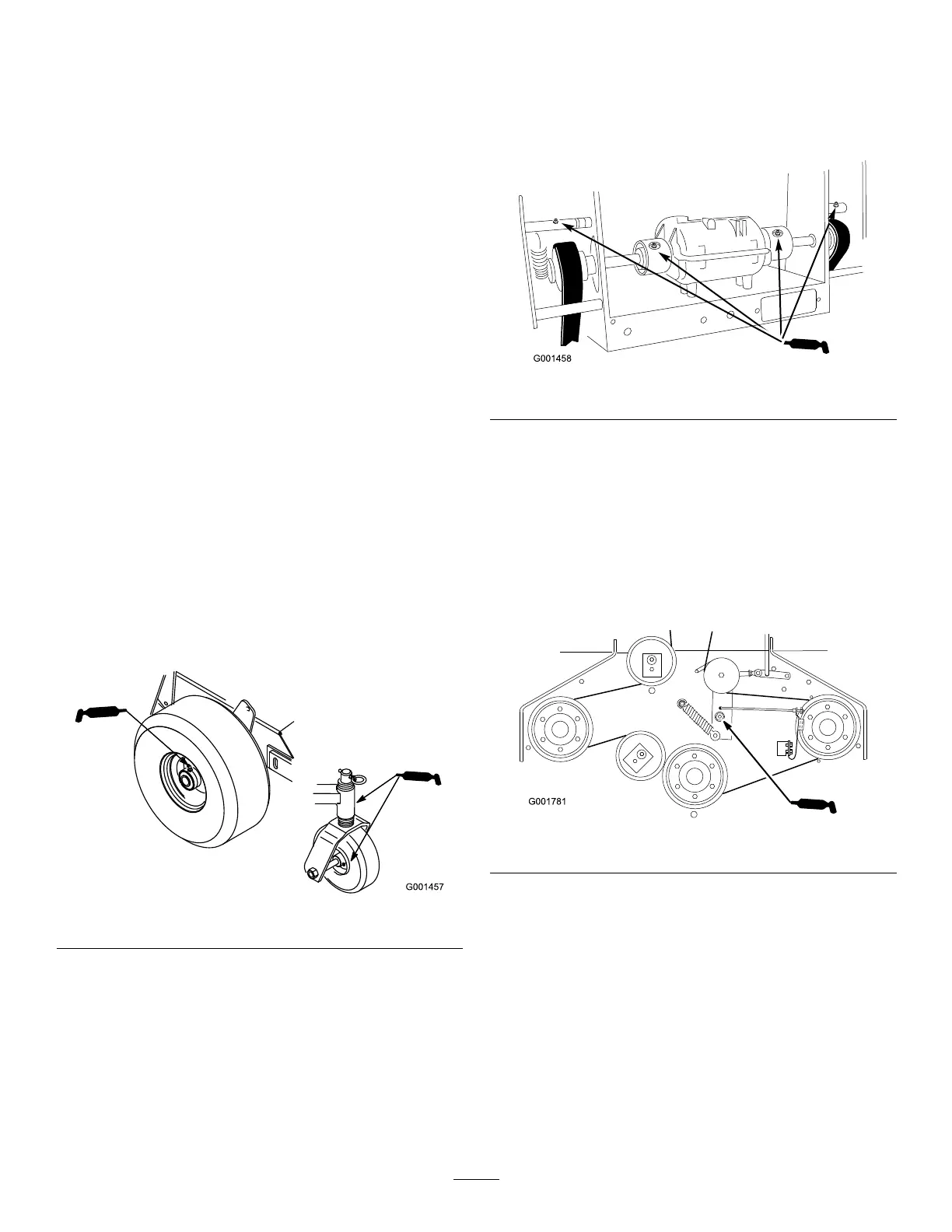 G001458

G001781

G001457