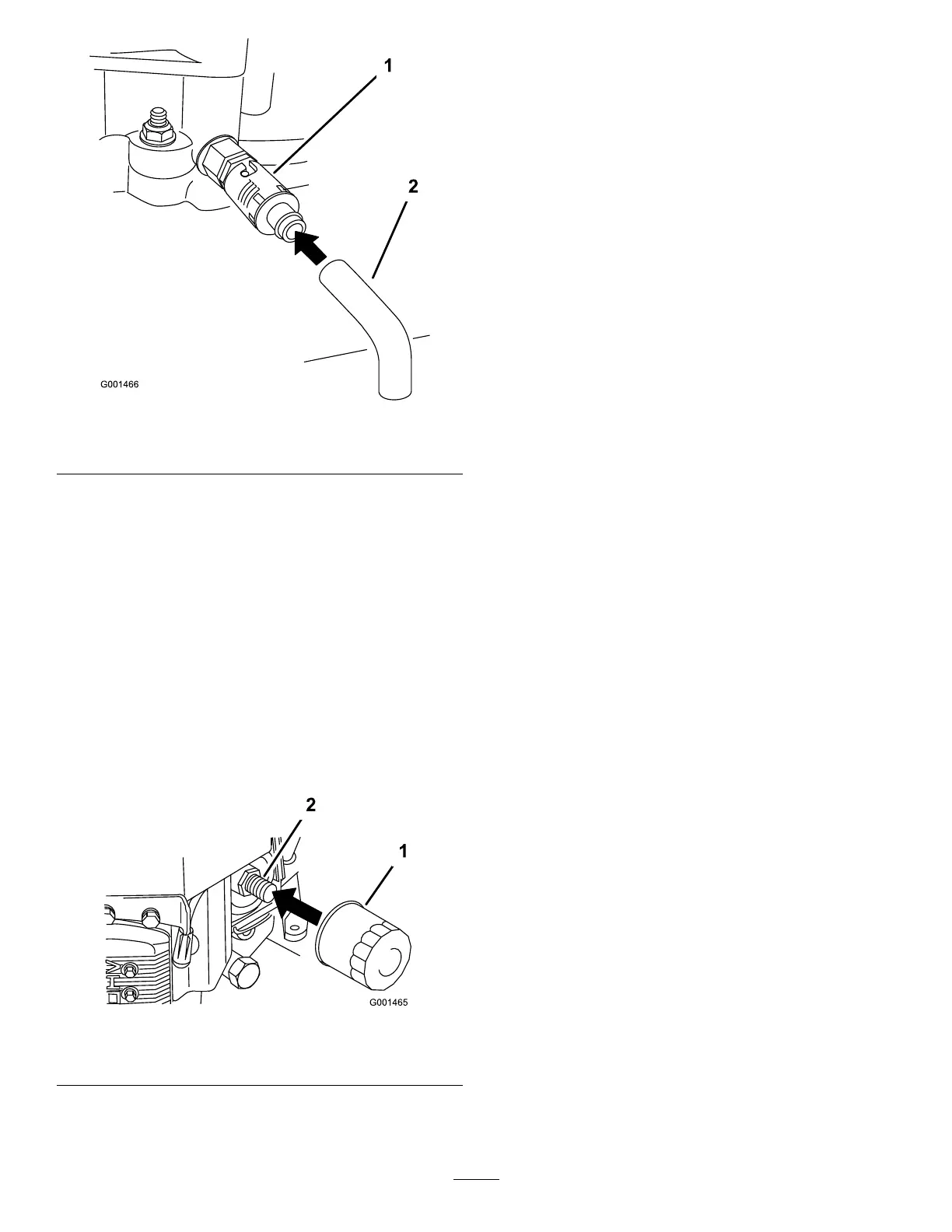 1
2
G001466

2
1
G001465