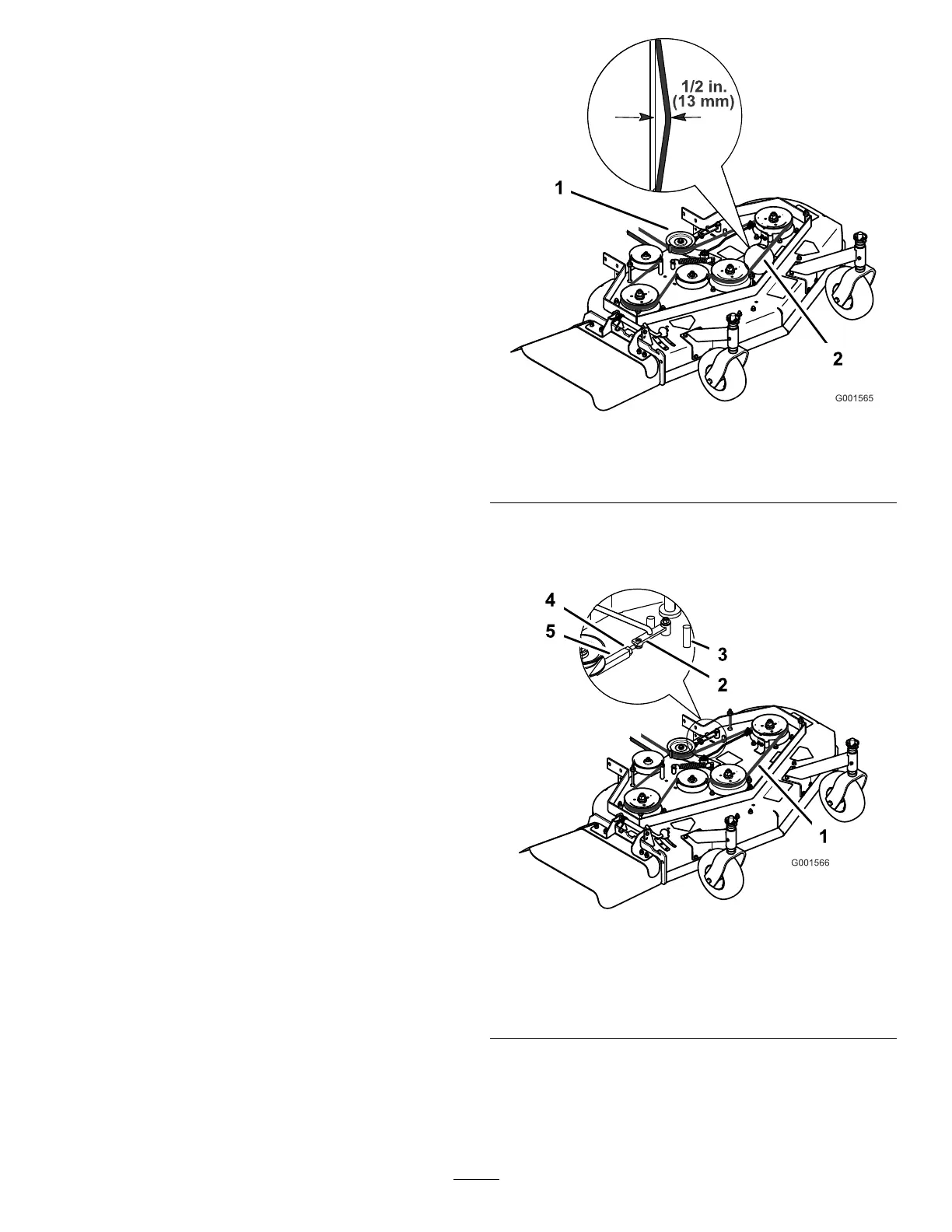 1/2 in.
(13 mm)

1

2

G001565

4

5

3

2

1

G001566