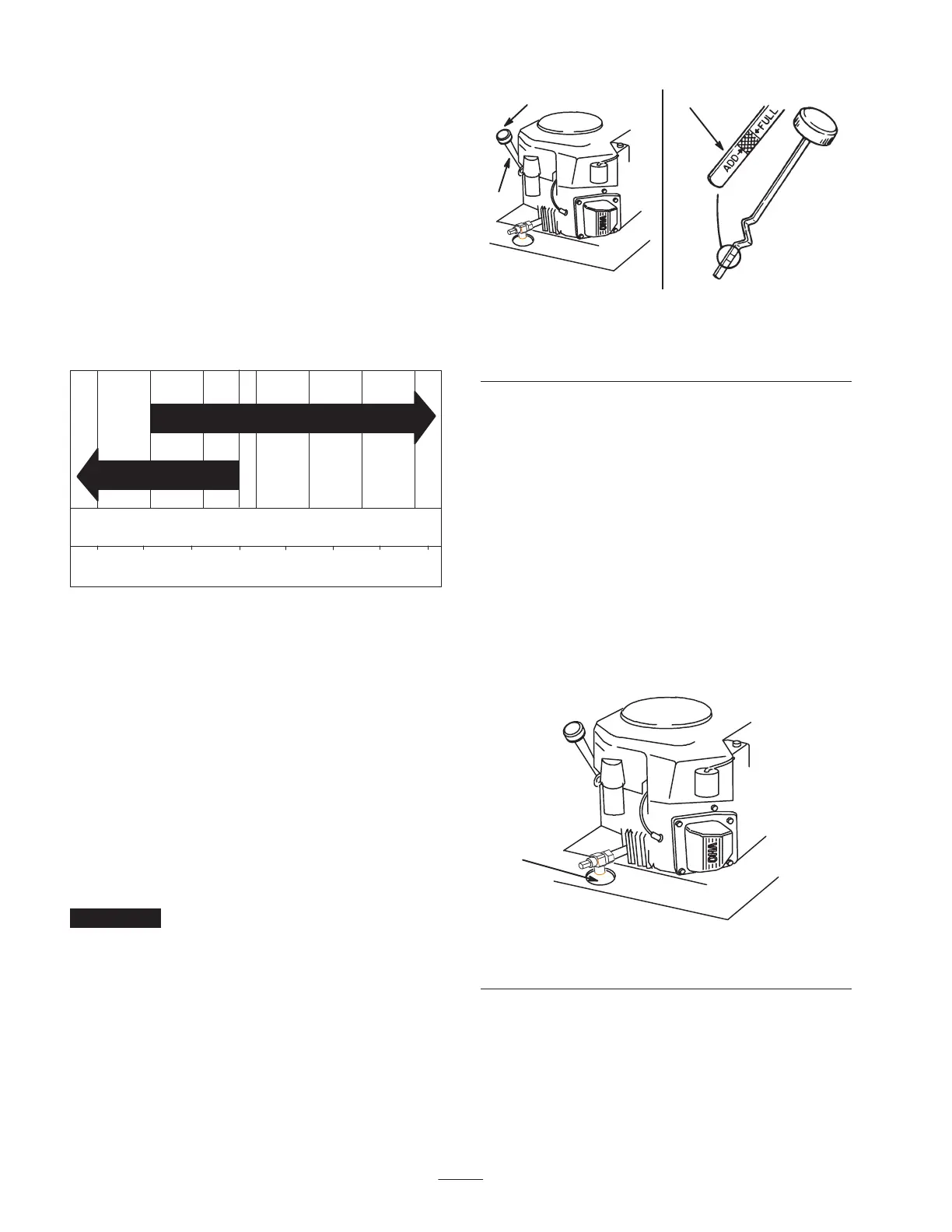 ADD FULL

OHV

OHV