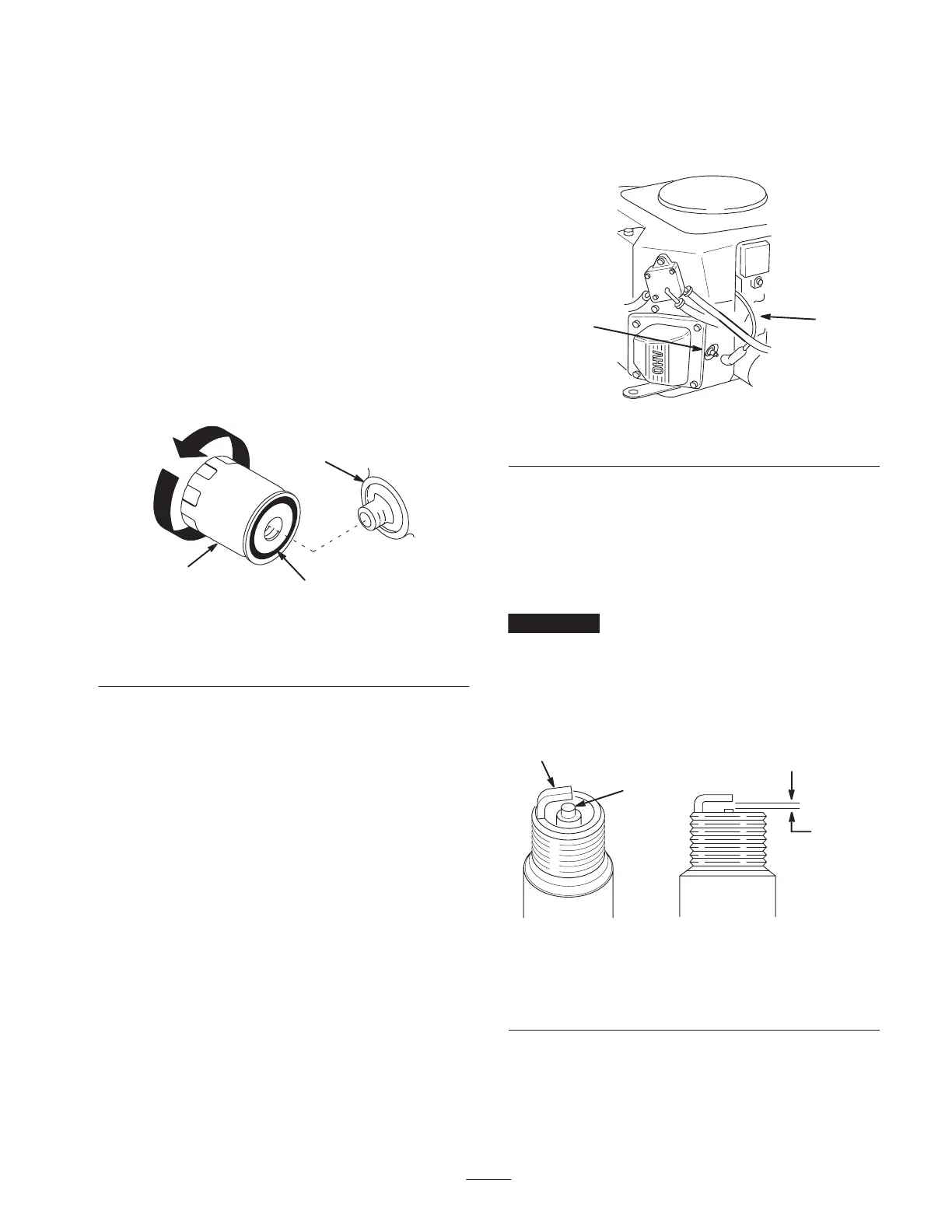 OHV