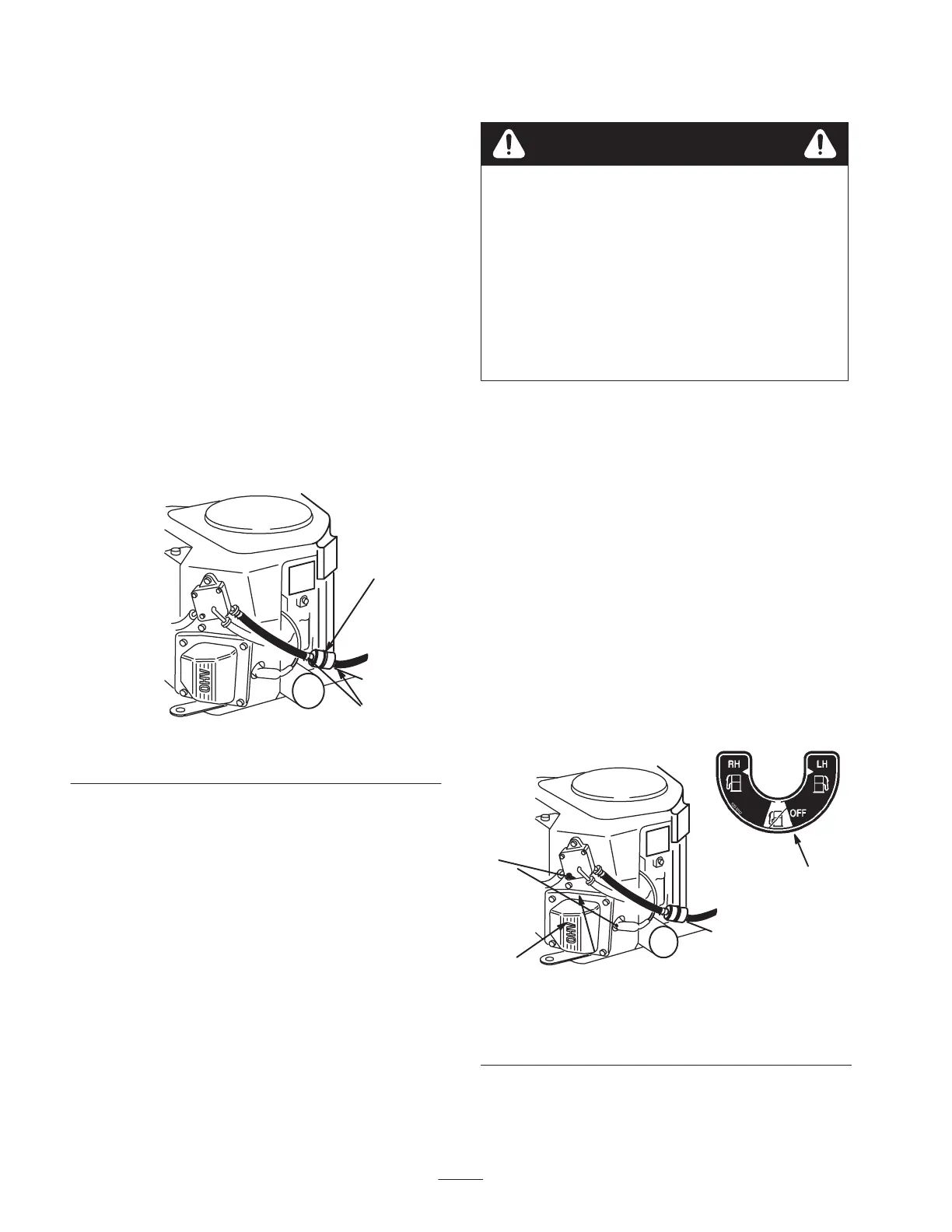 OHV

RH

LH

OFF

OHV