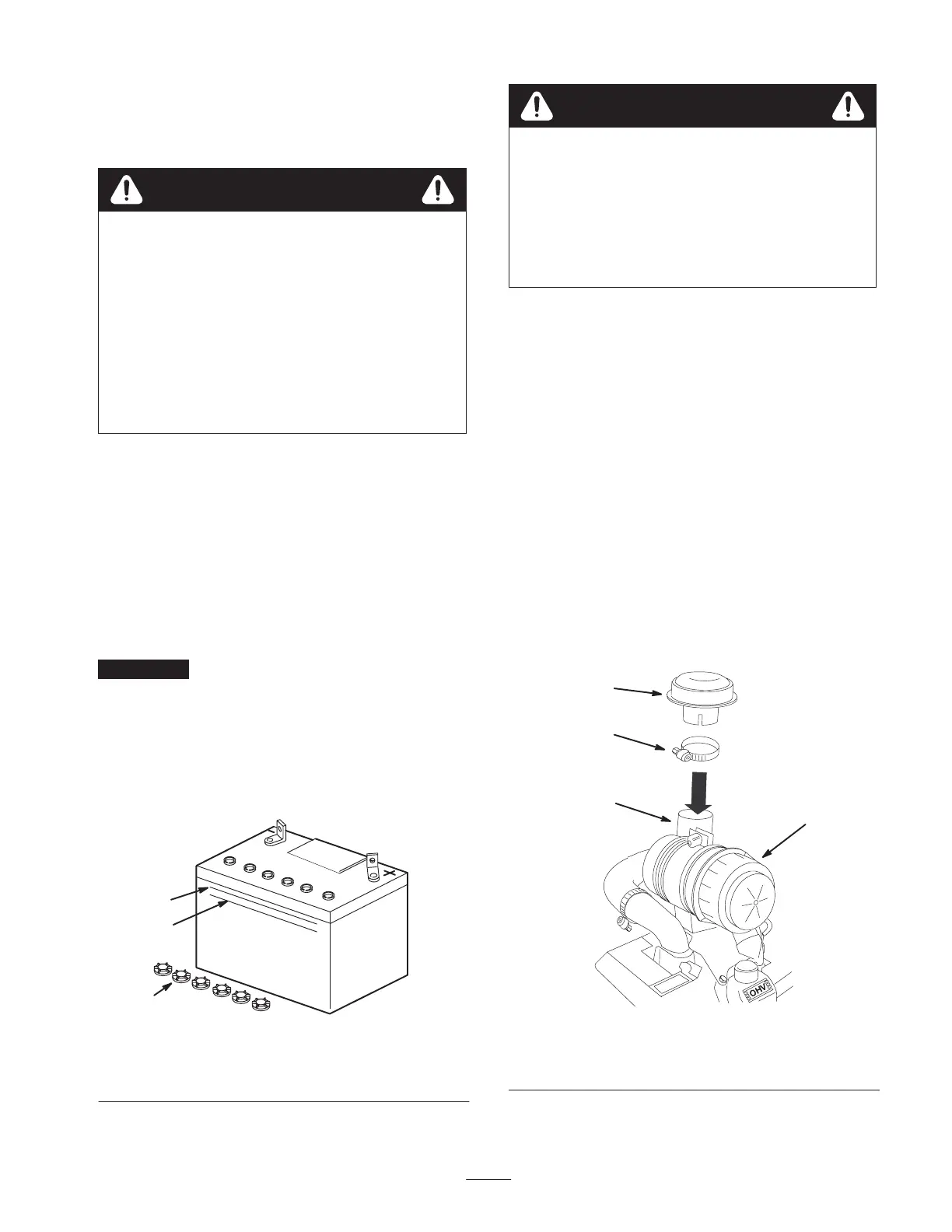 OHV