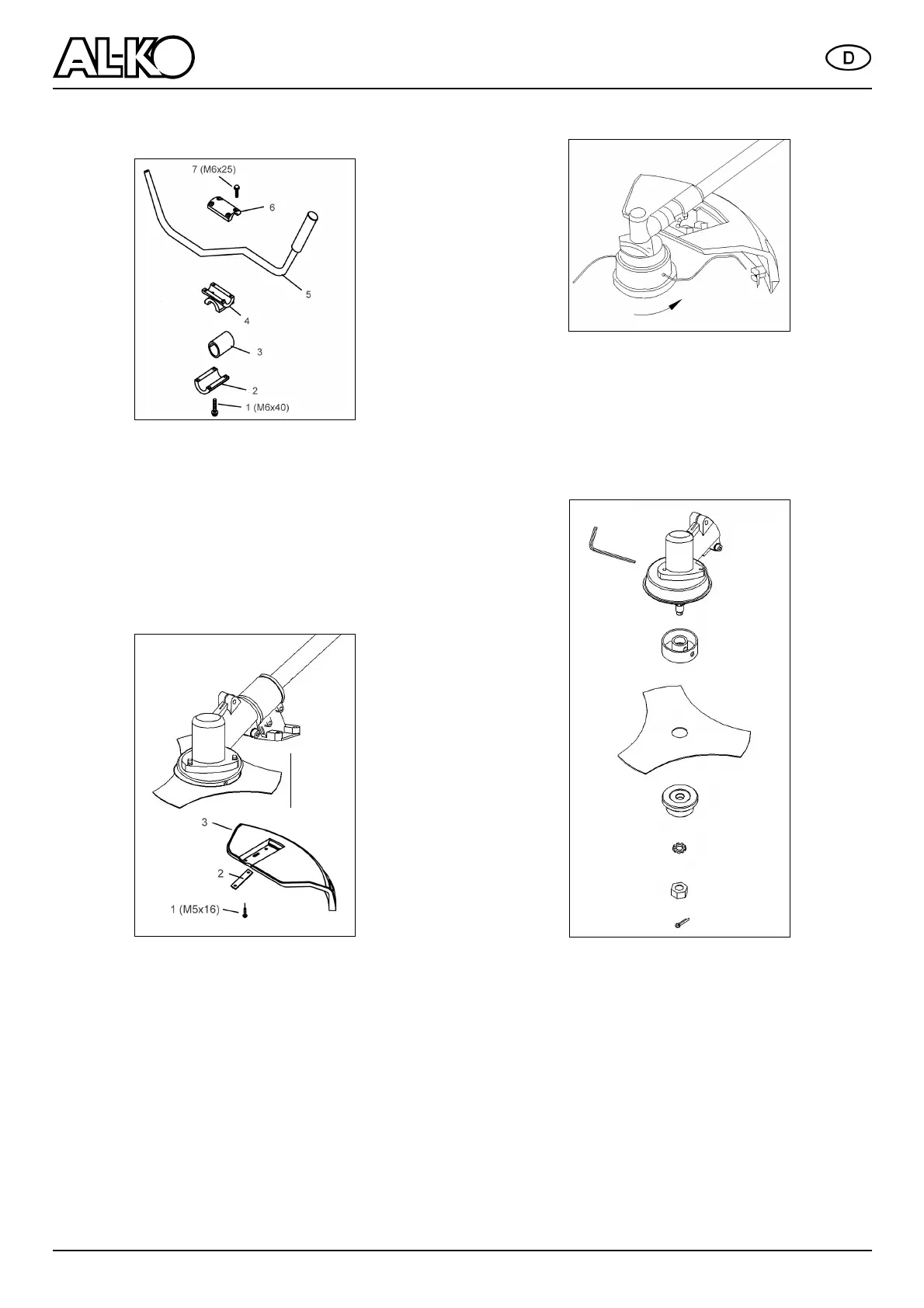 AL-KO

D

7 (M6x25)
6
5
4
3
2
1 (M6x40)

3
2
1 (M5x16)