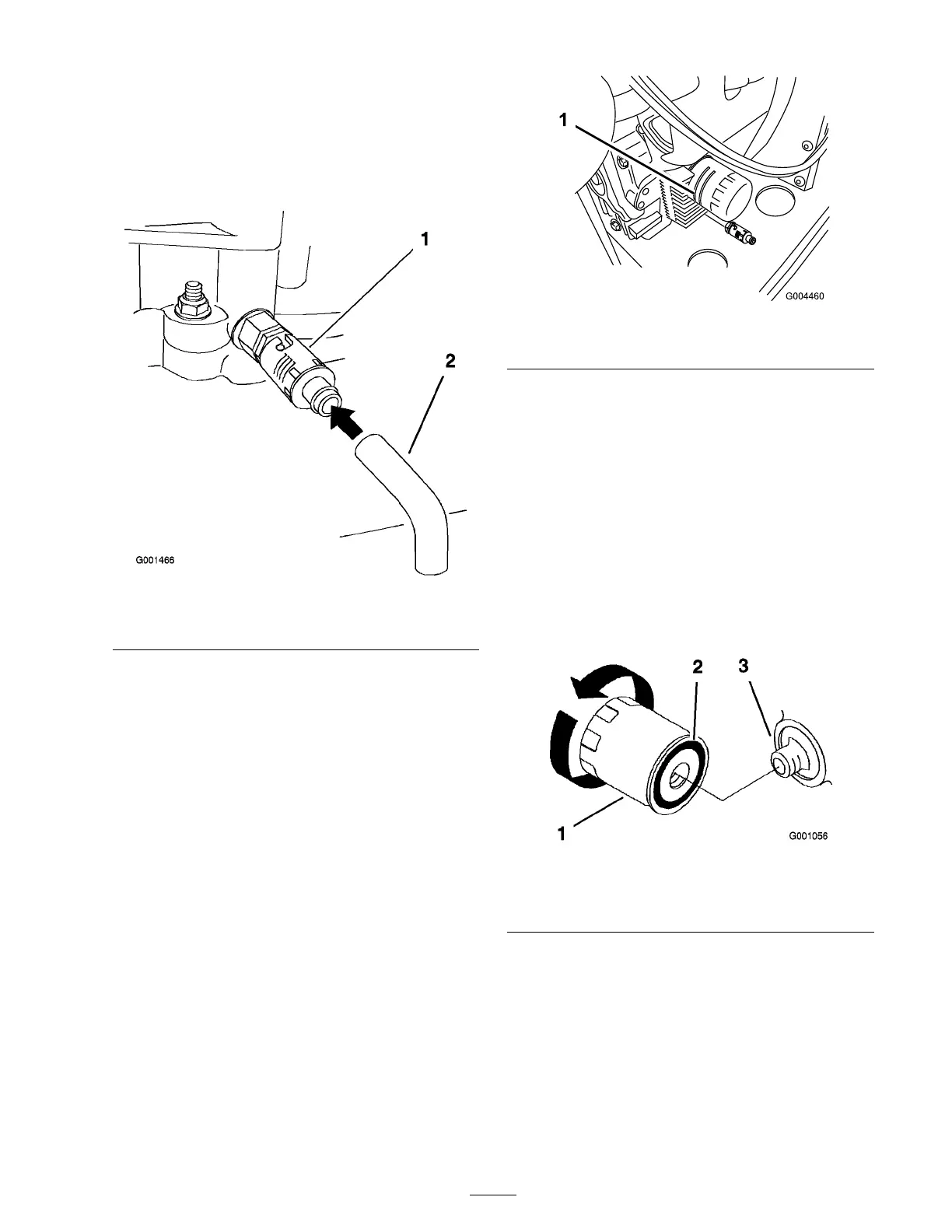 1

2

G001466

1

G004460

2 3

1

G001056