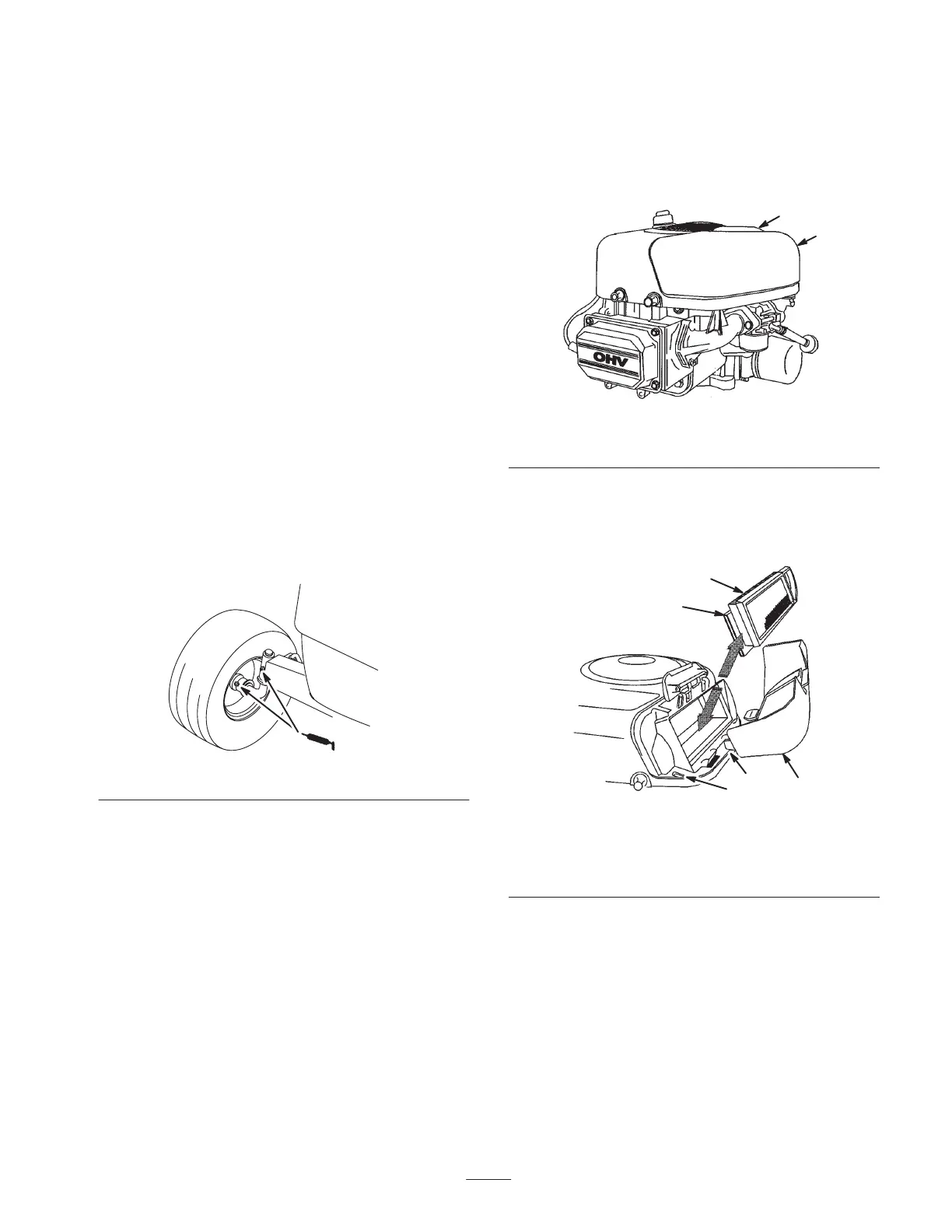 OHV