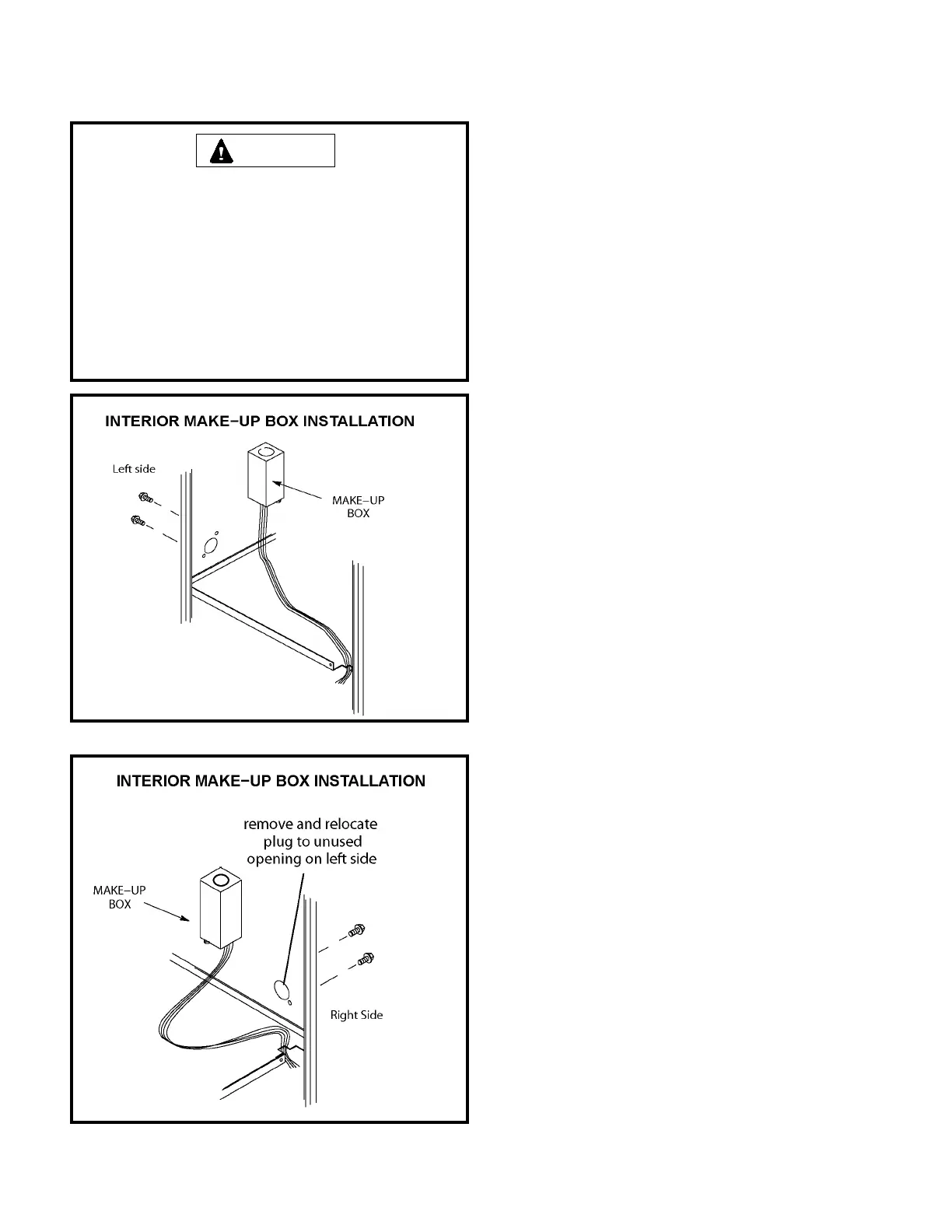 INTERIOR MAKE−UP BOX INSTALLATION

Left side

MAKE−UP BOX

INTERIOR MAKE−UP BOX INSTALLATION

remove and relocate plug to unused opening on left side

MAKE−UP BOX

Right Side