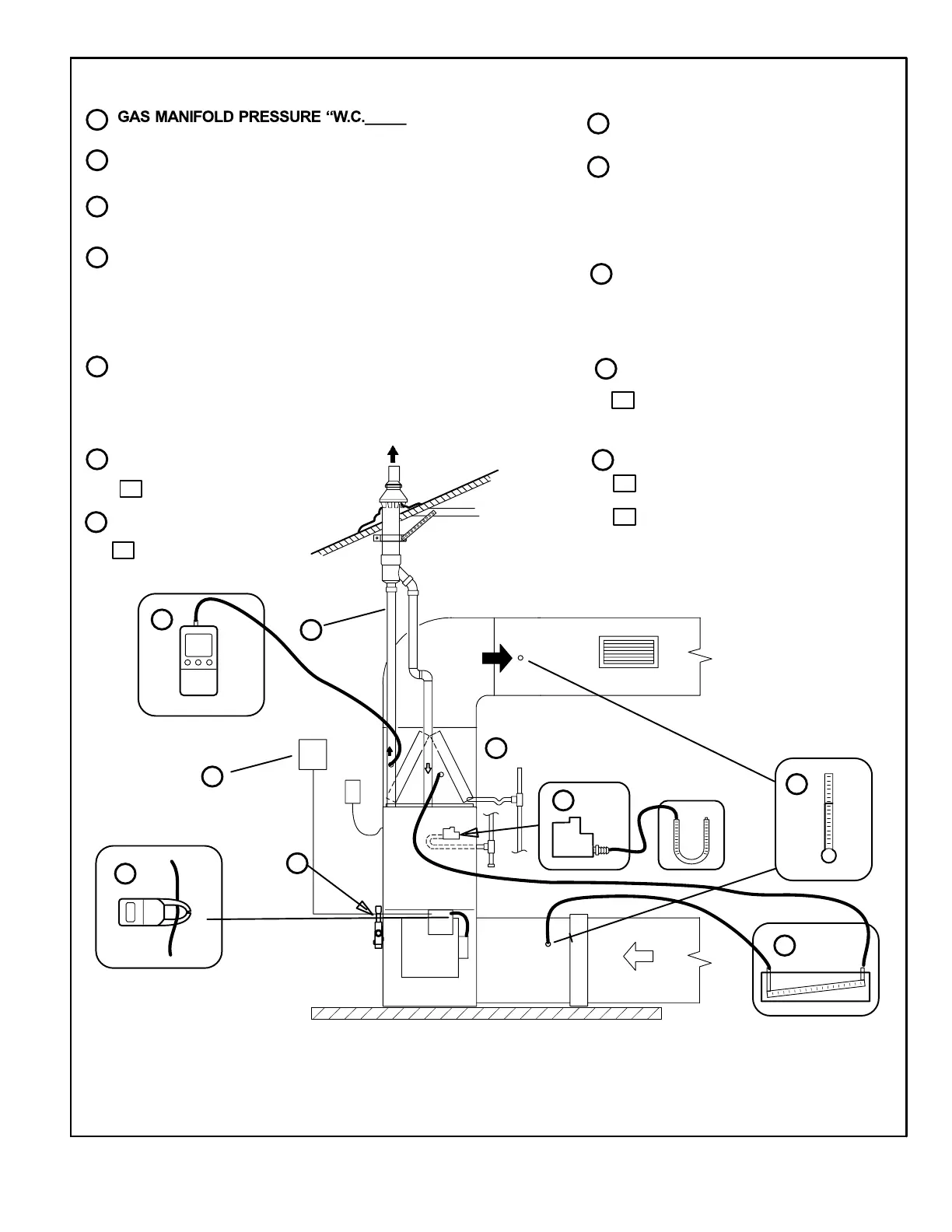 GAS MANIFOLD PRESSURE “W.C._____