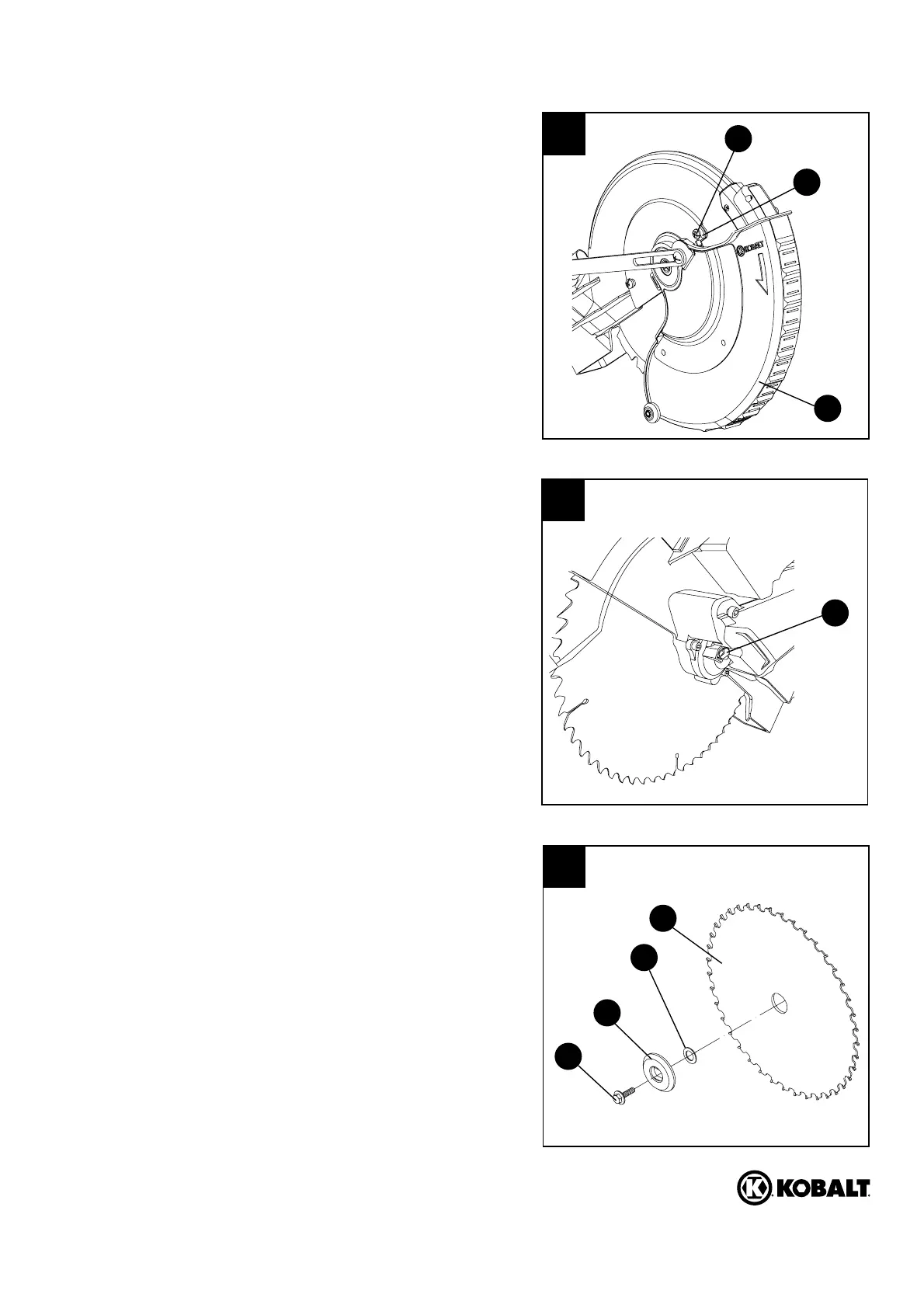 KOBALT

KOBALT