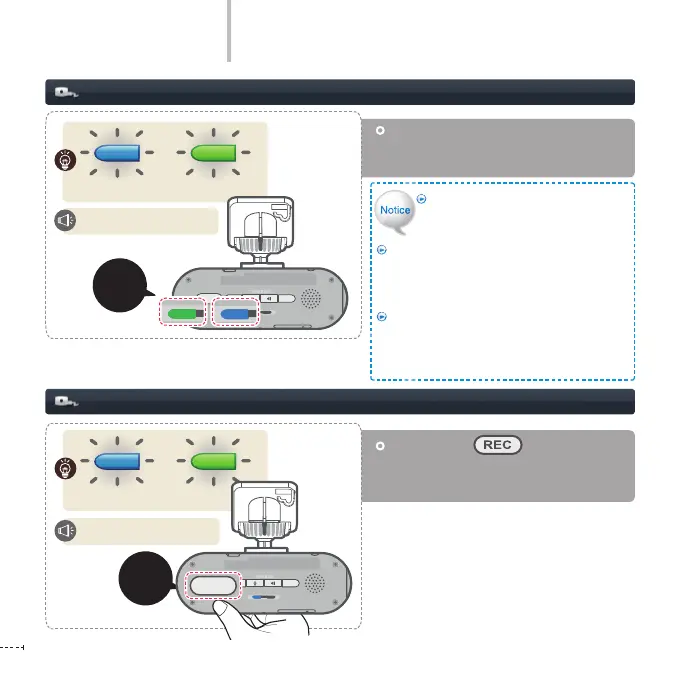 Notice

REC