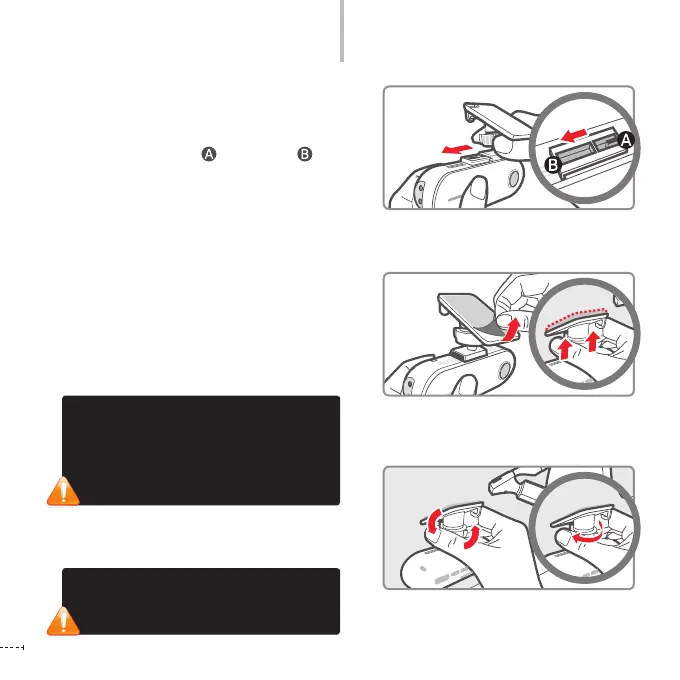 A B

A

B