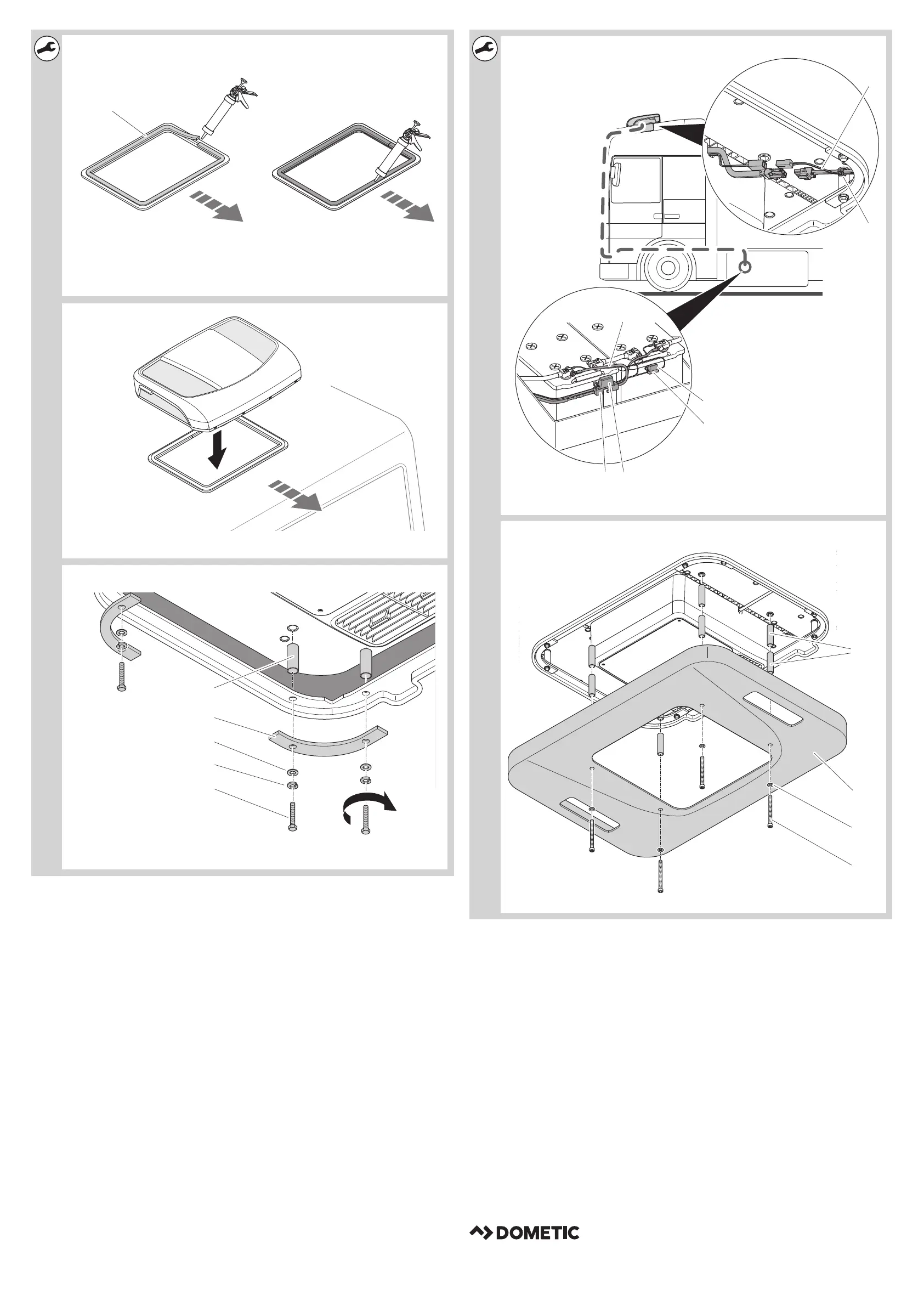 DOMETIC