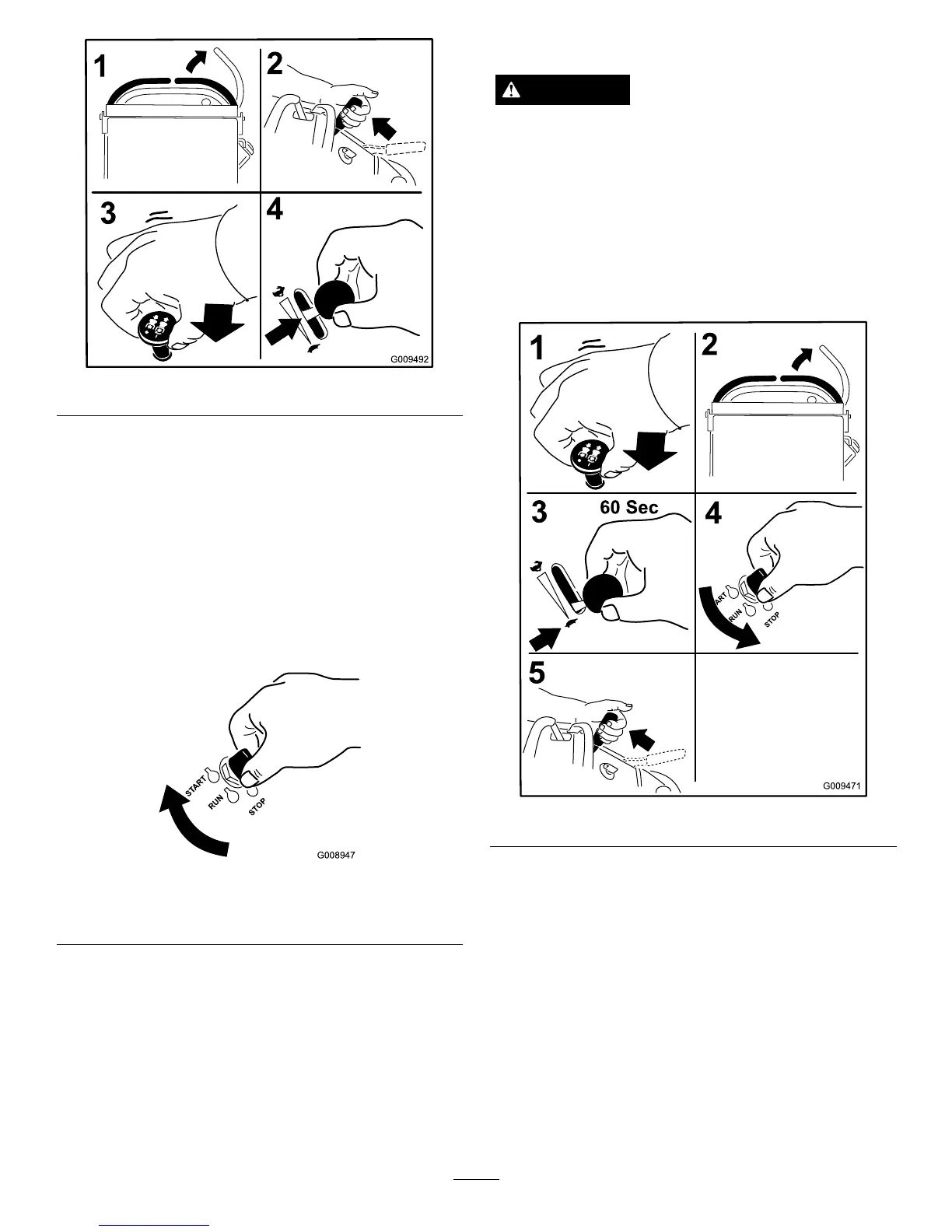 1
2
3
4
G009492

START
RUN
STOP
G008947

1
2
3
60 Sec
4
ART
RUN
STOP
5
G009471