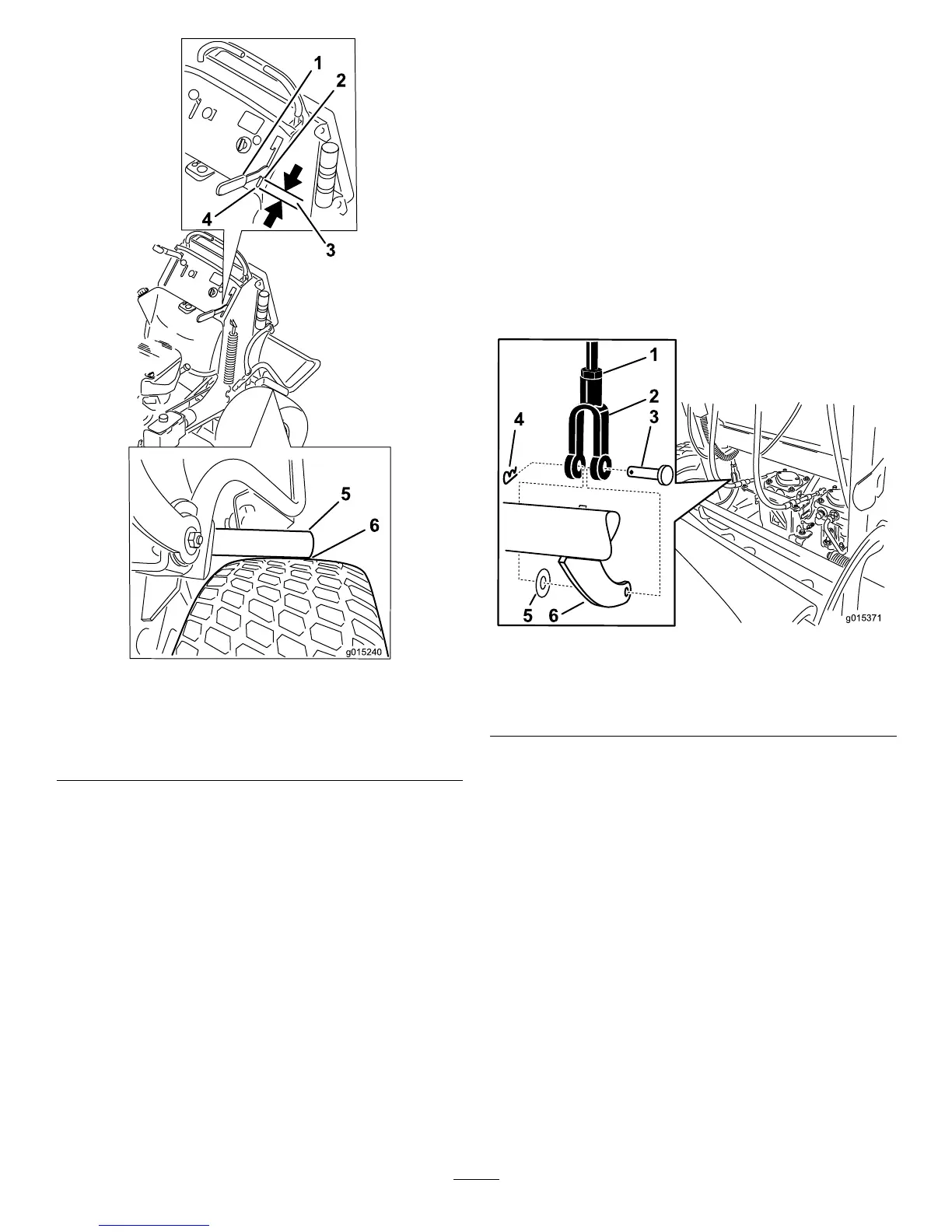 1
2
4
3
5
6
g015240

1
2
3
4
5
6
g015371