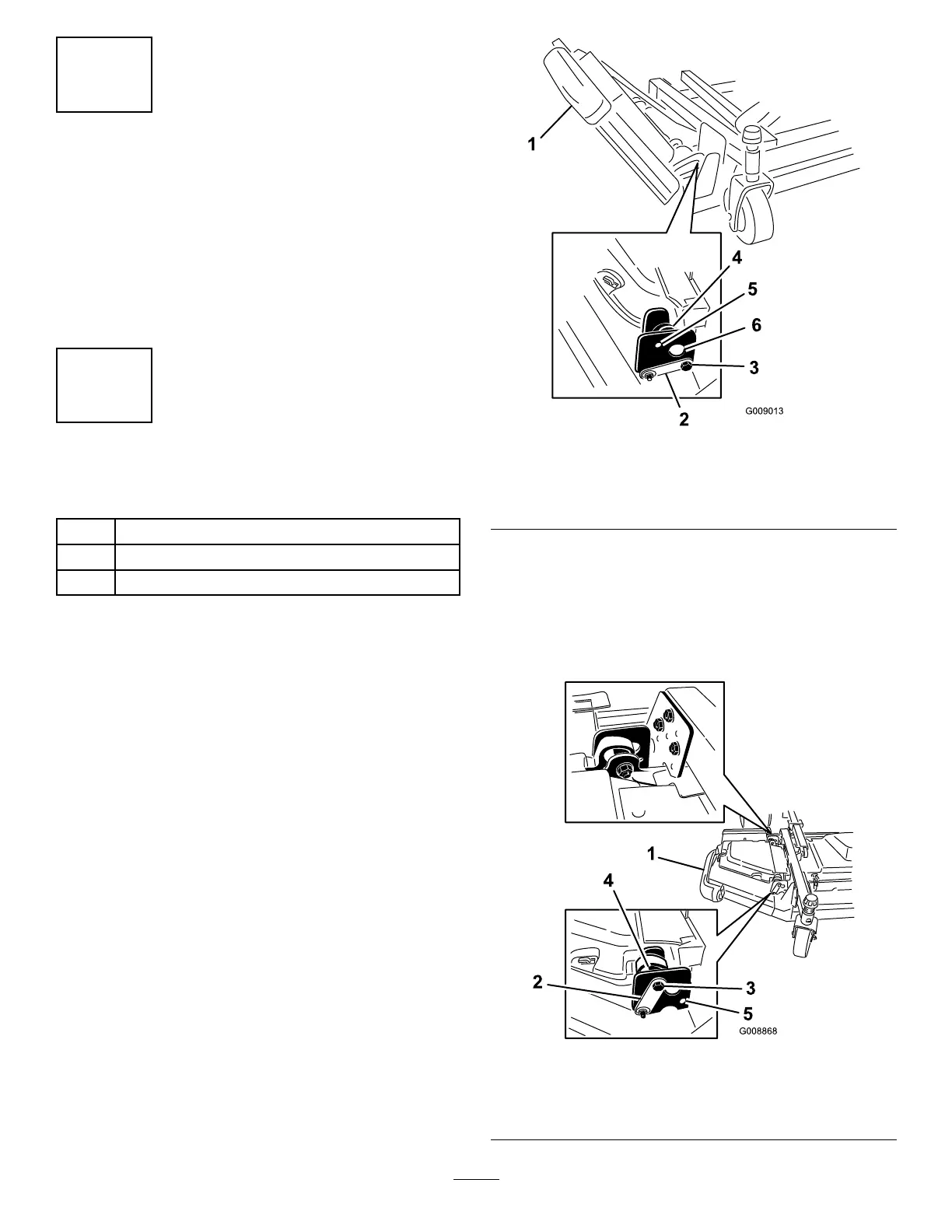 1

4

5

6

3

2

G009013

1

4

2

3

5

G008868