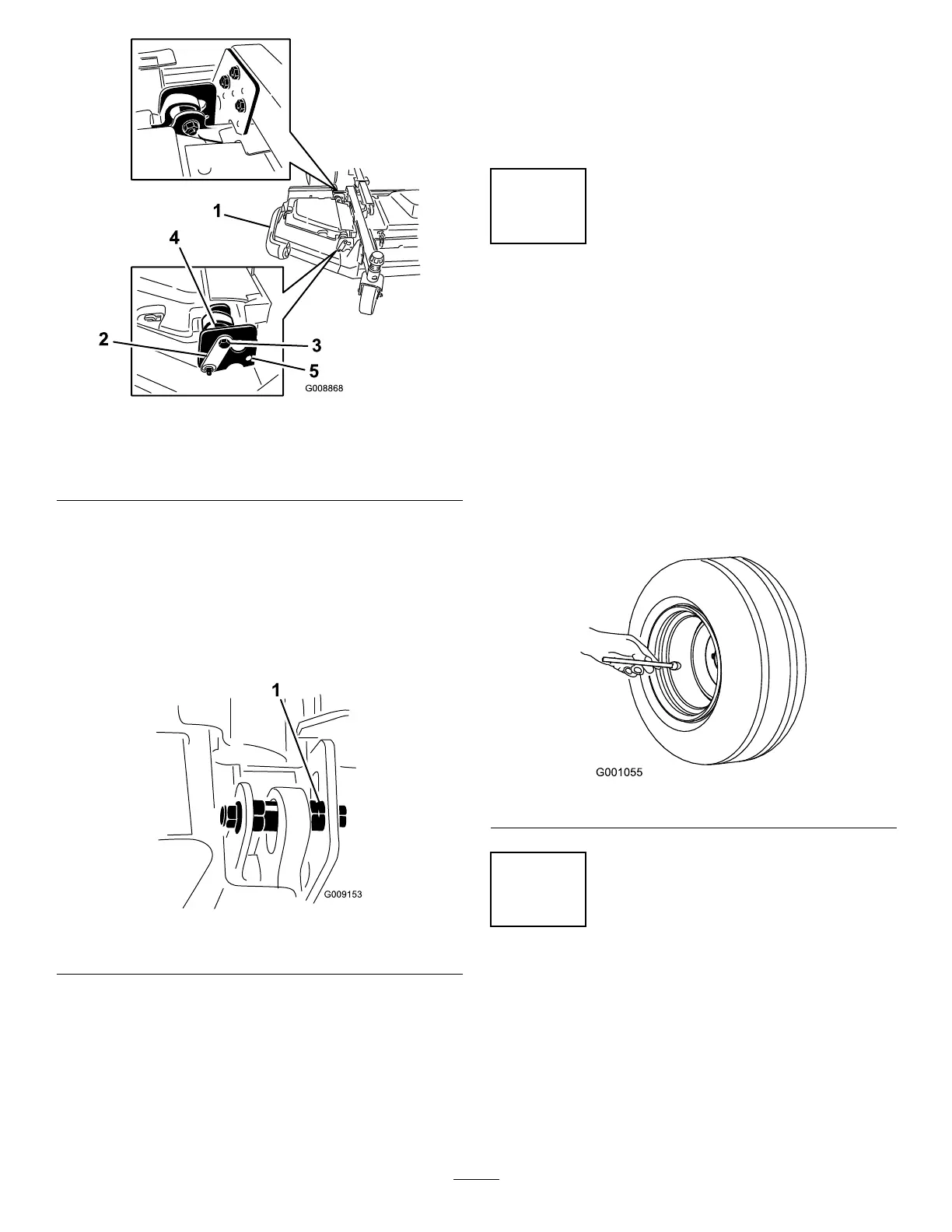 1

4

2

3

5

G008868

1

G009153

G001055