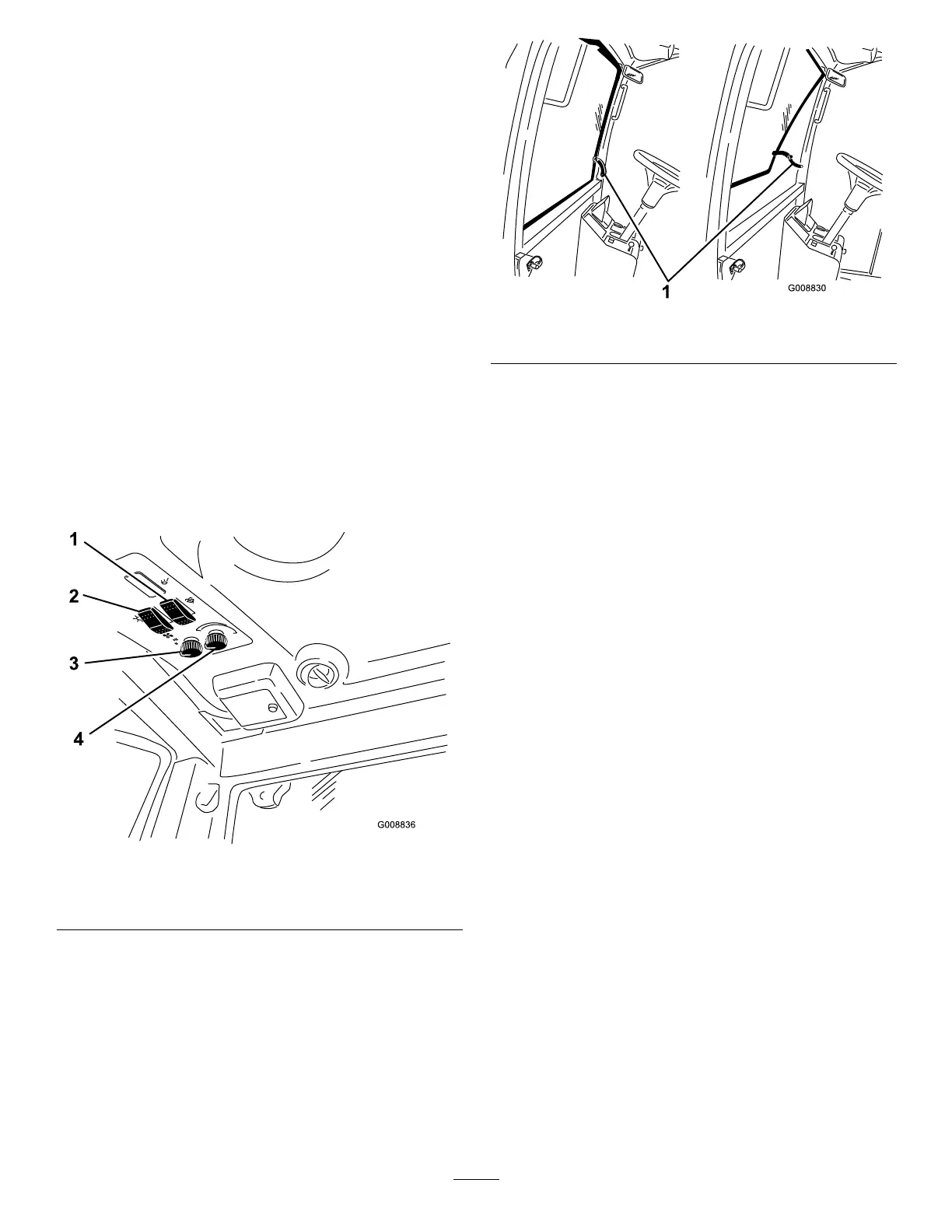 1

G008830

1

2

3

4

G008836