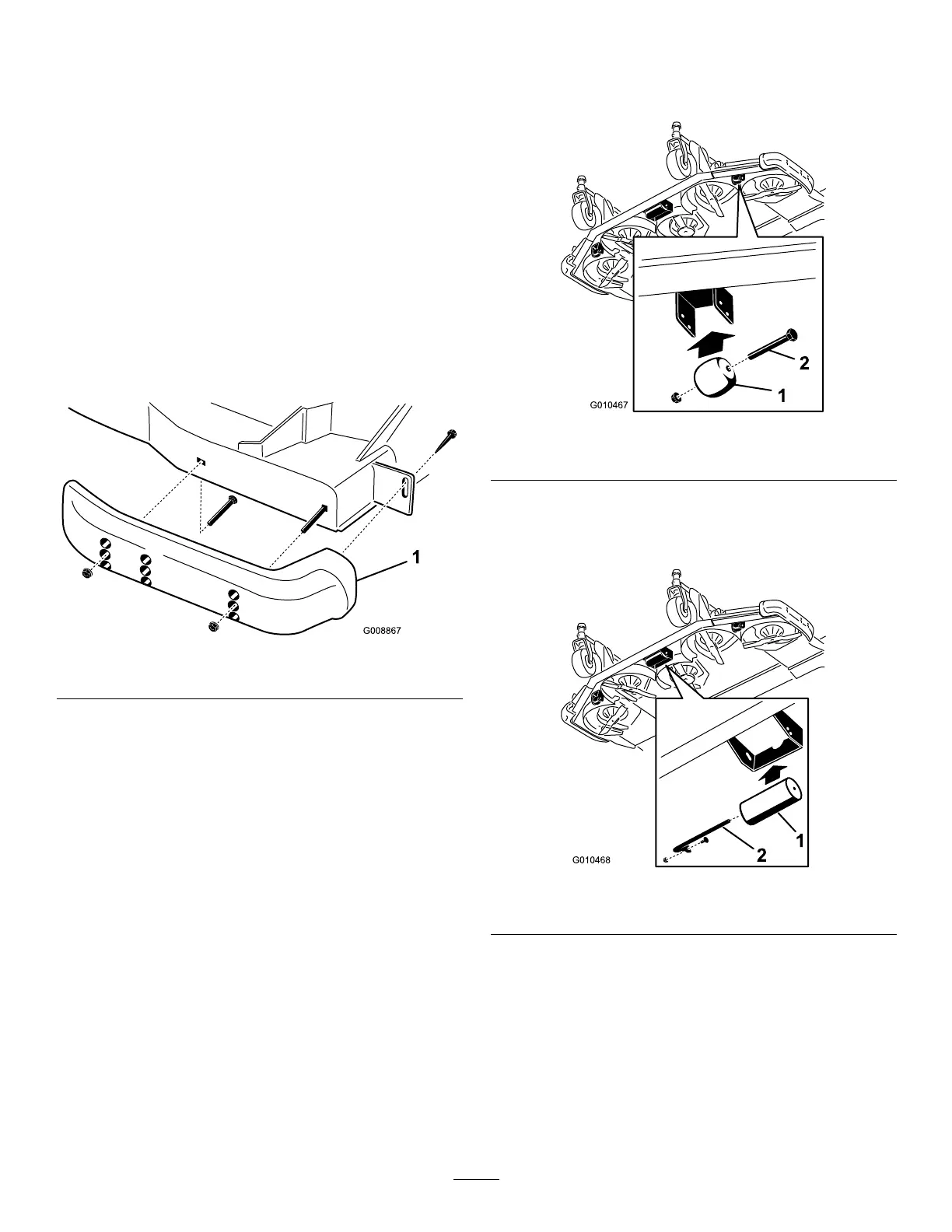 1

G008867

2

1

G010467

1

2

G010468