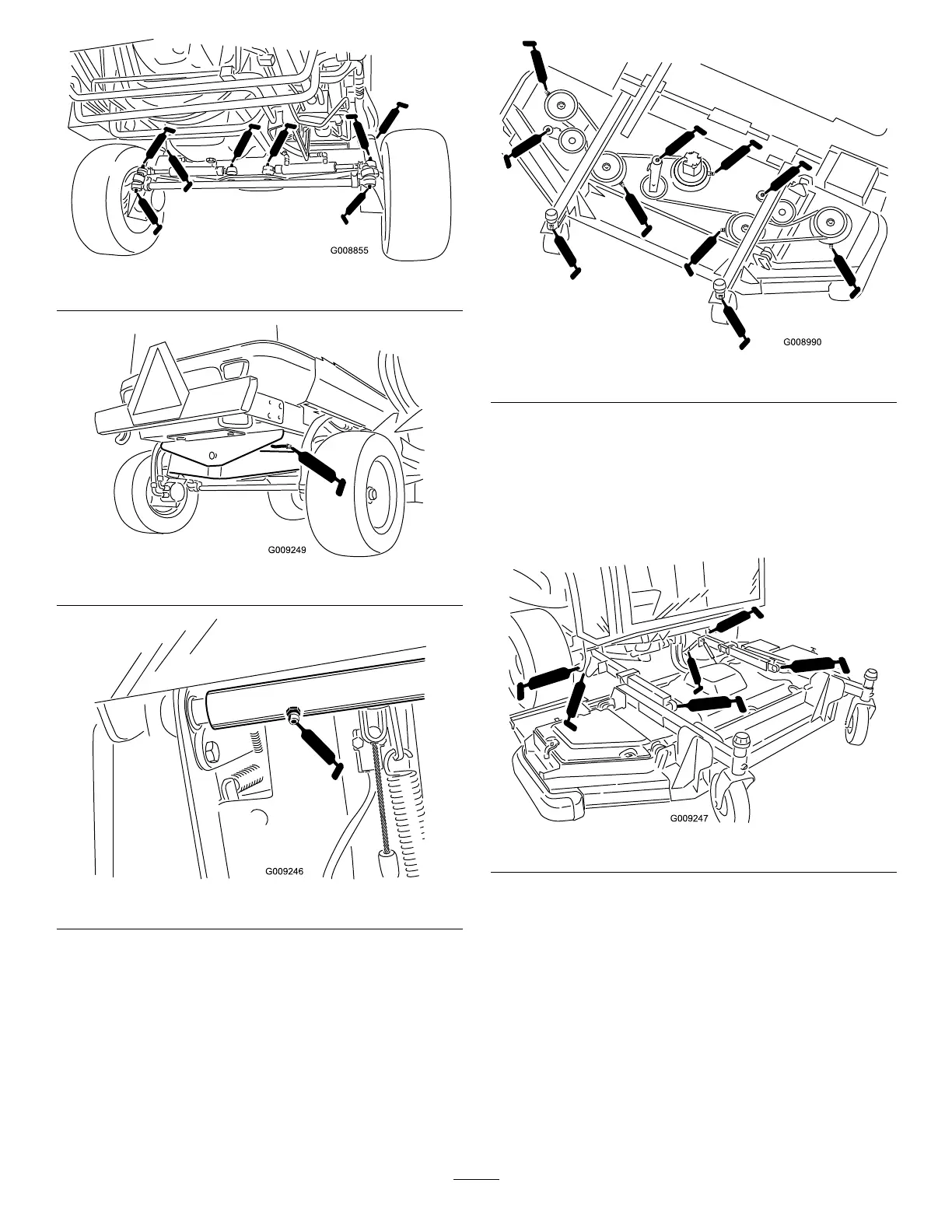 G008855

G009249

G009246

G008990

G009247